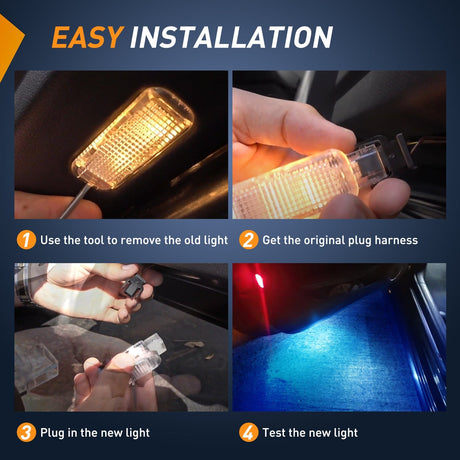 EASY INSTALLATION

1 Use the tool to remove the old light

2 Get the original plug harness

3 Plug in the new light

4 Test the new light