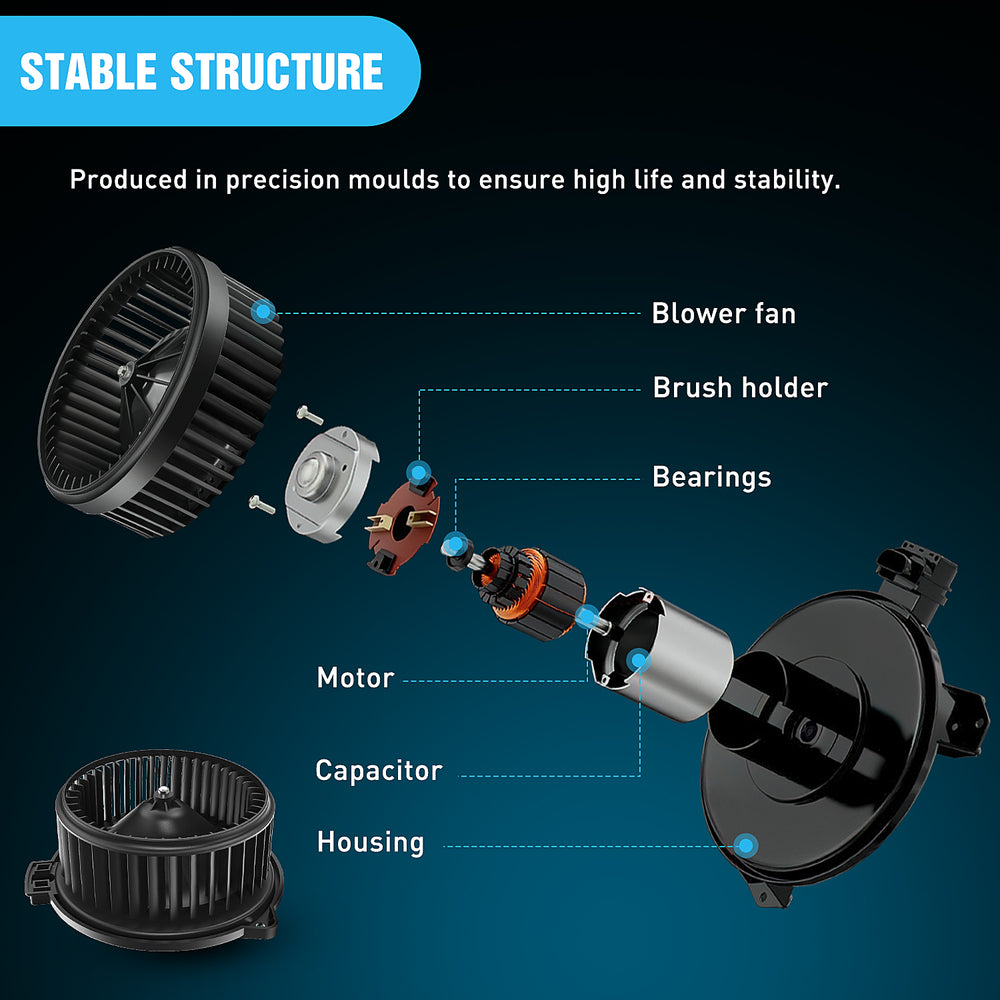 STABLE STRUCTURE

Produced in precision moulds to ensure high life and stability.

Blower fan

Brush holder

Bearings

Motor

Capacitor

Housing