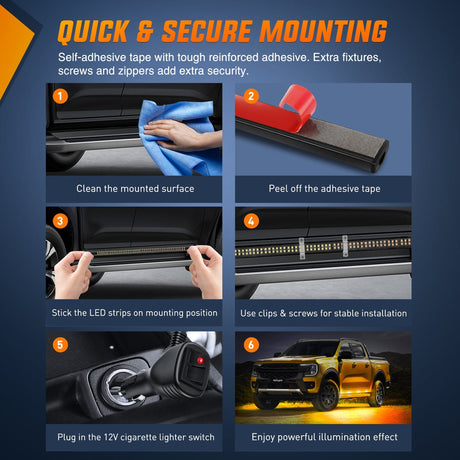 QUICK & SECURE MOUNTING

Self-adhesive tape with tough reinforced adhesive. Extra fixtures, screws and zippers add extra security.

1

Clean the mounted surface

2

Peel off the adhesive tape

3

Stick the LED strips on mounting position

4

Use clips & screws for stable installation

5

Plug in the 12V cigarette lighter switch

6

Enjoy powerful illumination effect