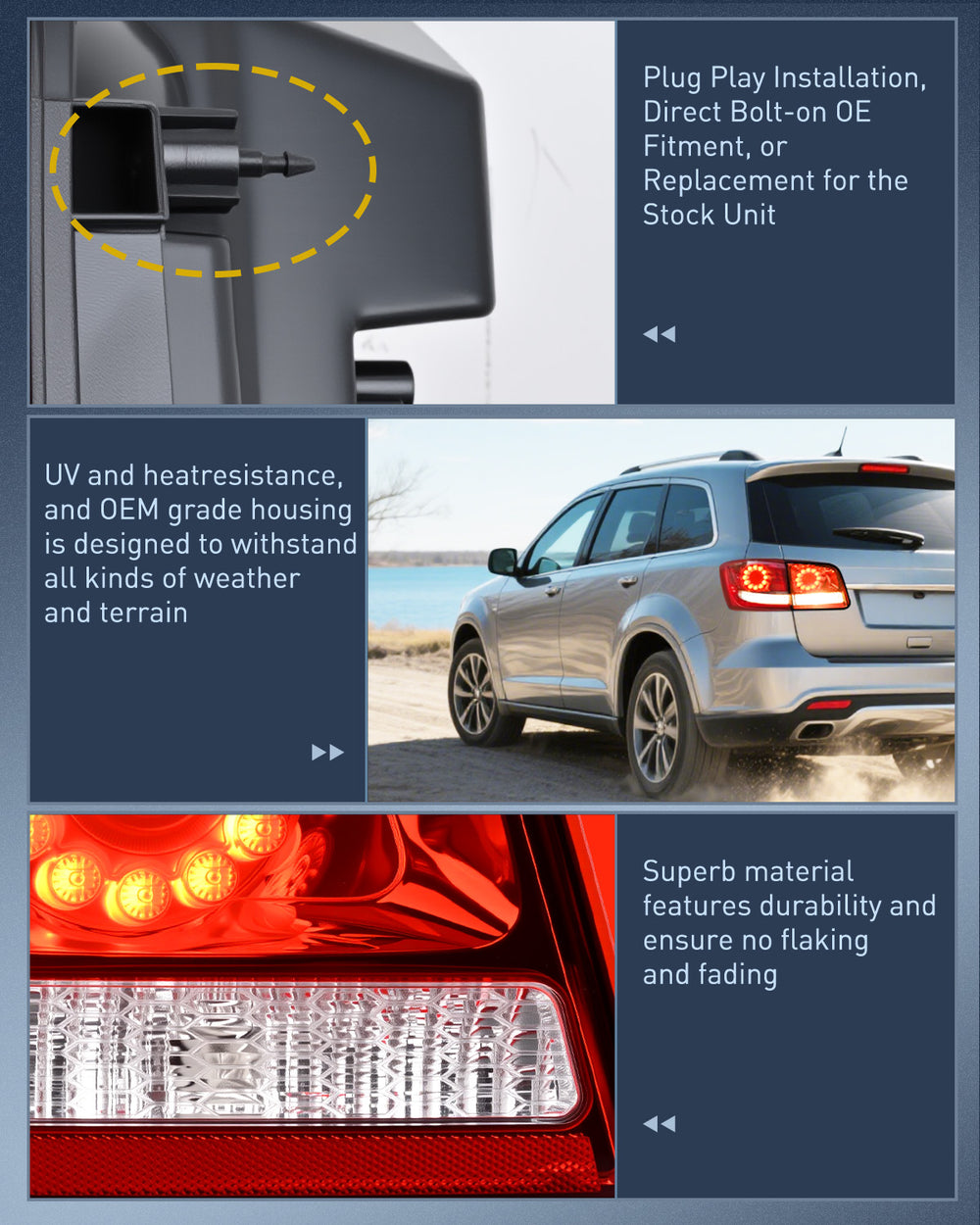 Plug Play Installation, Direct Bolt-on OE Fitment, or Replacement for the Stock Unit

UV and heatresistance, and OEM grade housing is designed to withstand all kinds of weather and terrain

Superb material features durability and ensure no flaking and fading