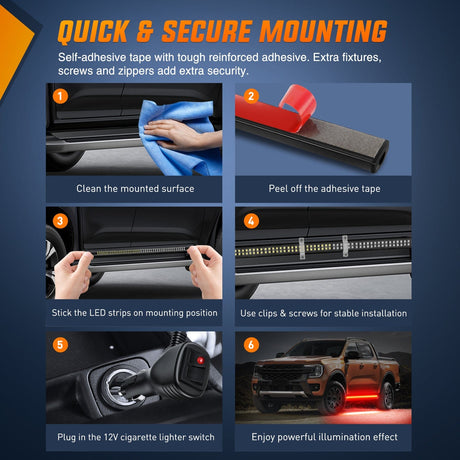 QUICK & SECURE MOUNTING

Self-adhesive tape with tough reinforced adhesive. Extra fixtures, screws and zippers add extra security.

1

Clean the mounted surface

2

Peel off the adhesive tape

3

Stick the LED strips on mounting position

4

Use clips & screws for stable installation

5

Plug in the 12V cigarette lighter switch

6

Enjoy powerful illumination effect