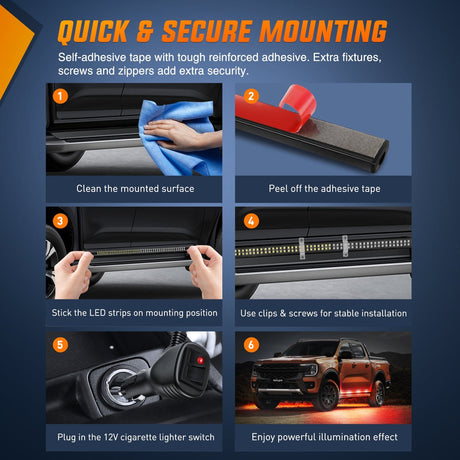 QUICK & SECURE MOUNTING

Self-adhesive tape with tough reinforced adhesive. Extra fixtures, screws and zippers add extra security.

1

Clean the mounted surface

2

Peel off the adhesive tape

3

Stick the LED strips on mounting position

4

Use clips & screws for stable installation

5

Plug in the 12V cigarette lighter switch

6

Enjoy powerful illumination effect