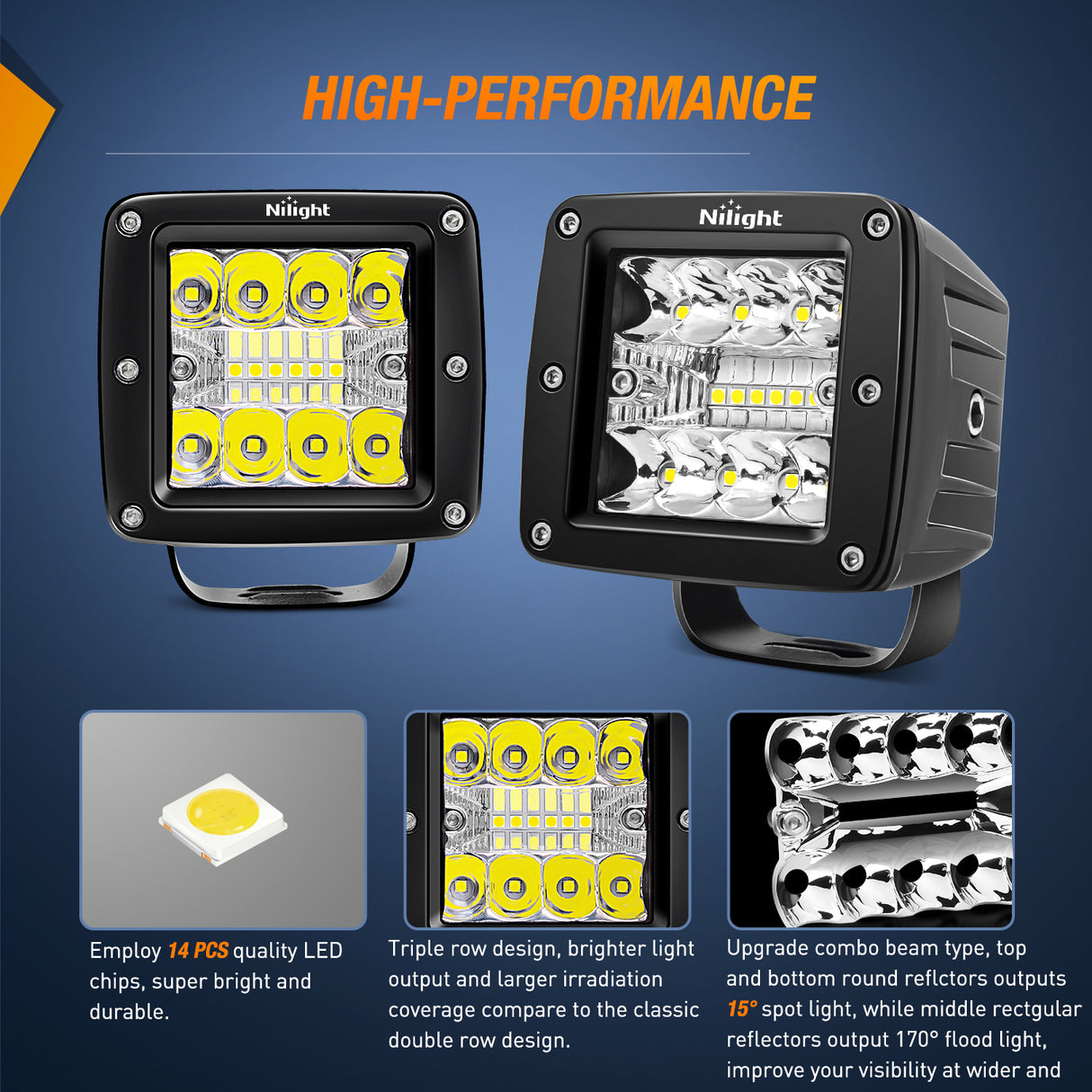 HIGH-PERFORMANCE

Nilight

Nilight

Employ 14 PCS quality LED chips, super bright and durable.

Triple row design, brighter light output and larger irradiation coverage compare to the classic double row design.

Upgrade combo beam type, top and bottom round reflctors outputs 15° spot light, while middle rectgular reflectors output 170° flood light, improve your visibility at wider and