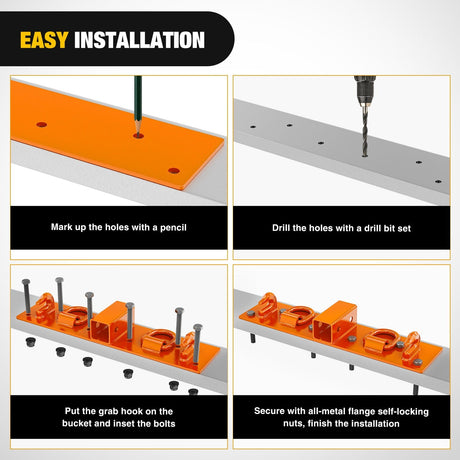 EASY INSTALLATION

Mark up the holes with a pencil

Drill the holes with a drill bit set

Put the grab hook on the bucket and inset the bolts

Secure with all-metal flange self-locking nuts, finish the installation