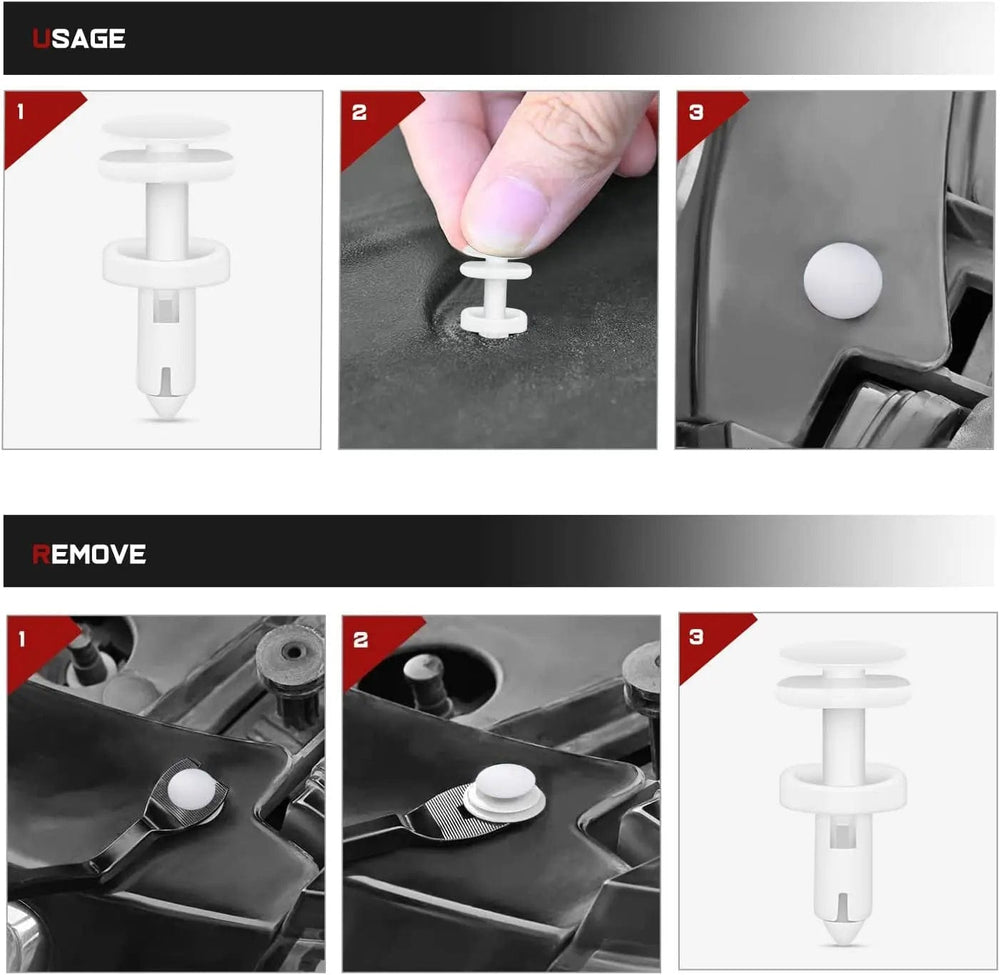 USAGE

1

2

3

REMOVE

1

2

3