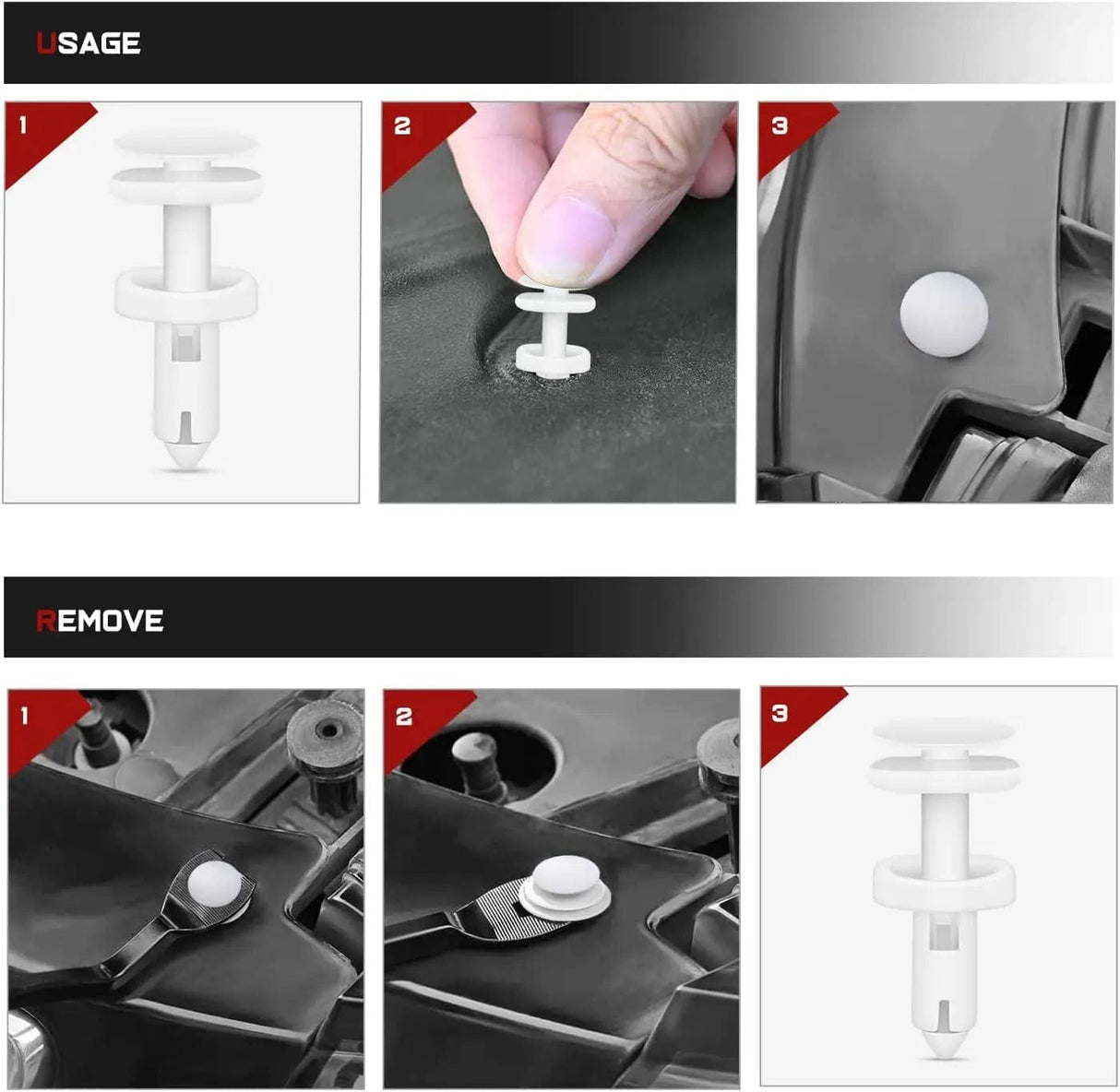 USAGE

1

2

3

REMOVE

1

2

3