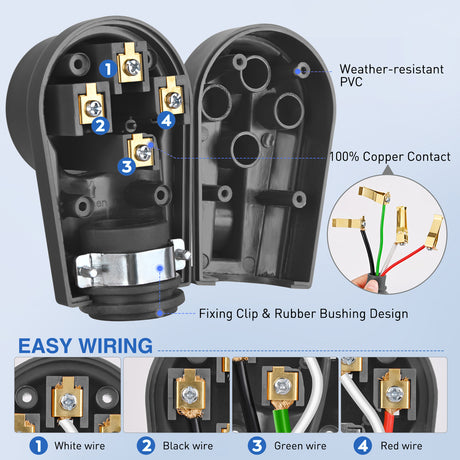 1
2
4
3

Weather-resistant PVC

100% Copper Contact

Fixing Clip & Rubber Bushing Design

EASY WIRING

1 White wire
2 Black wire
3 Green wire
4 Red wire