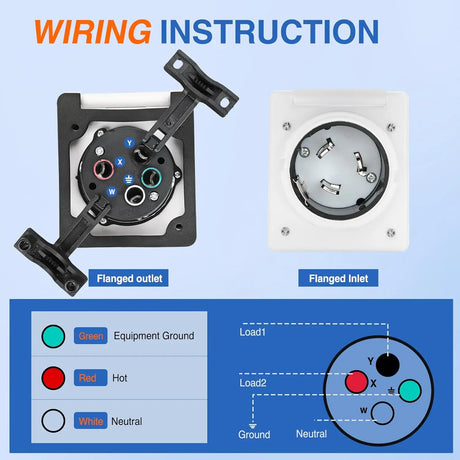 WIRING INSTRUCTION

Y
X
W

Flanged outlet

Flanged Inlet

Green Equipment Ground

Red Hot

White Neutral

Load1

Load2

Ground

Neutral

Y

X

W