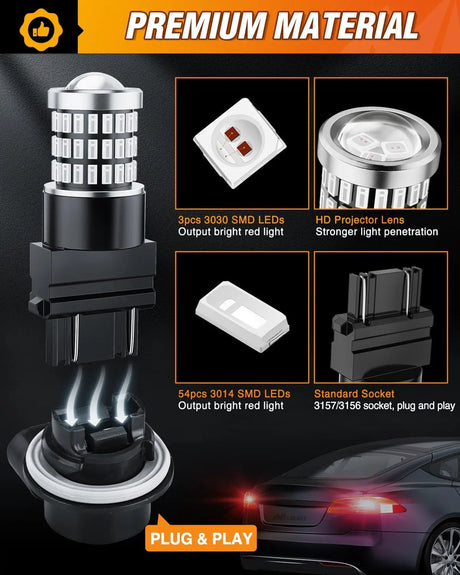 PREMIUM MATERIAL

3pcs 3030 SMD LEDs
Output bright red light

HD Projector Lens
Stronger light penetration

54pcs 3014 SMD LEDs
Output bright red light

Standard Socket
3157/3156 socket, plug and play

PLUG & PLAY