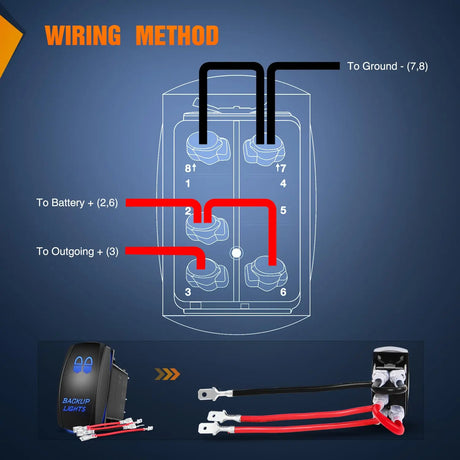 WIRING METHOD

To Ground - (7,8)

8↑ ↑7
1 4

To Battery + (2,6)

2 5

To Outgoing + (3)

3 6

BACKUP LIGHTS