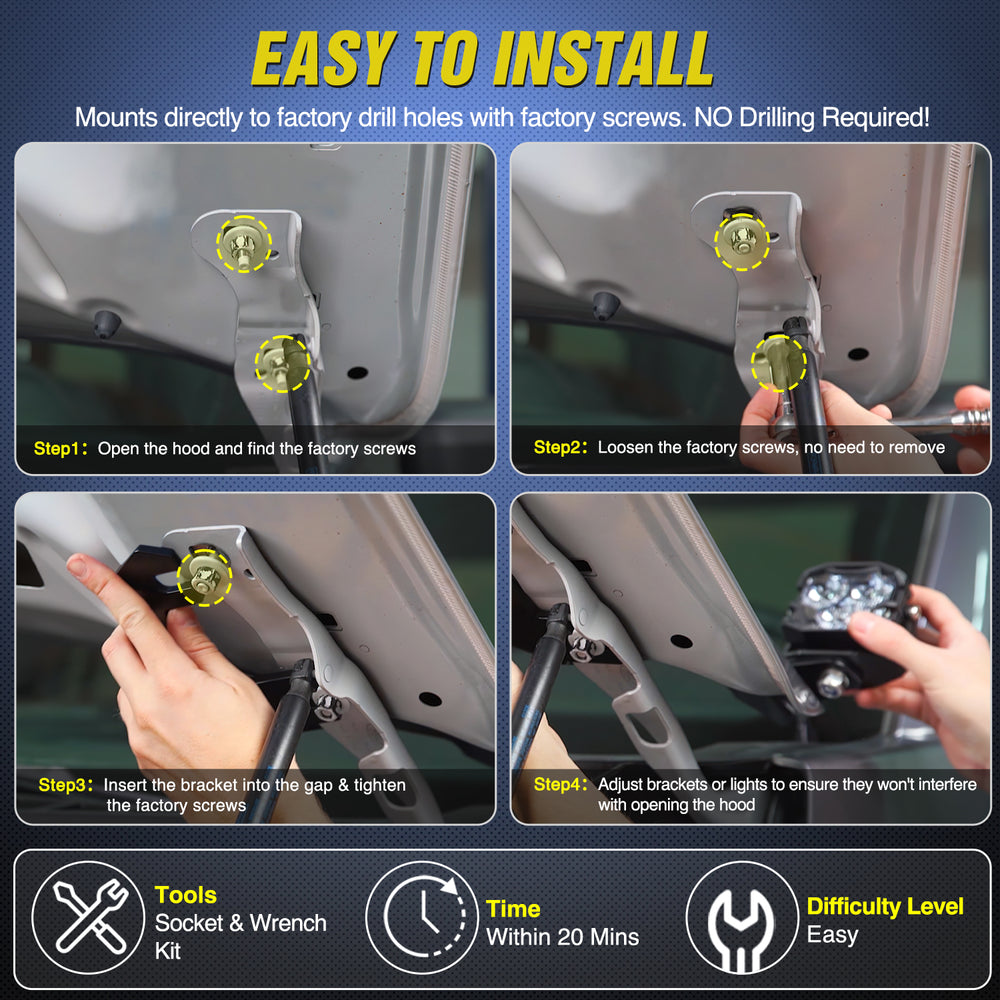 EASY TO INSTALL

Mounts directly to factory drill holes with factory screws. NO Drilling Required!

Step1: Open the hood and find the factory screws

Step2: Loosen the factory screws, no need to remove

Step3: Insert the bracket into the gap & tighten the factory screws

Step4: Adjust brackets or lights to ensure they won't interfere with opening the hood

Tools
Socket & Wrench Kit

Time
Within 20 Mins

Difficulty Level
Easy