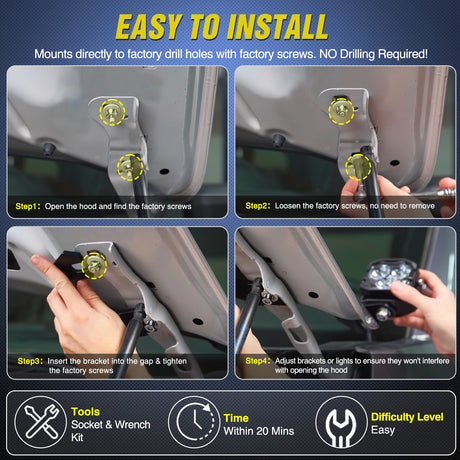 EASY TO INSTALL

Mounts directly to factory drill holes with factory screws. NO Drilling Required!

Step1: Open the hood and find the factory screws

Step2: Loosen the factory screws, no need to remove

Step3: Insert the bracket into the gap & tighten the factory screws

Step4: Adjust brackets or lights to ensure they won't interfere with opening the hood

Tools
Socket & Wrench Kit

Time
Within 20 Mins

Difficulty Level
Easy