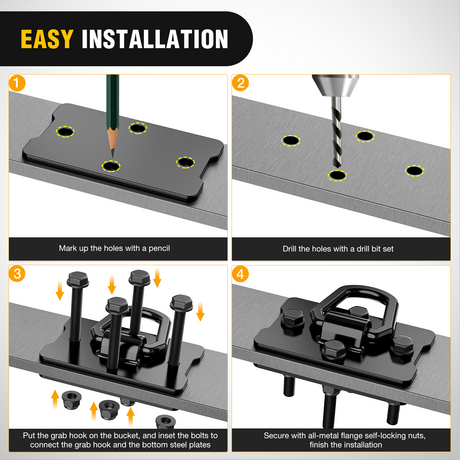 EASY INSTALLATION

1

Mark up the holes with a pencil

2

Drill the holes with a drill bit set

3

Put the grab hook on the bucket, and inset the bolts to connect the grab hook and the bottom steel plates

4

Secure with all-metal flange self-locking nuts, finish the installation