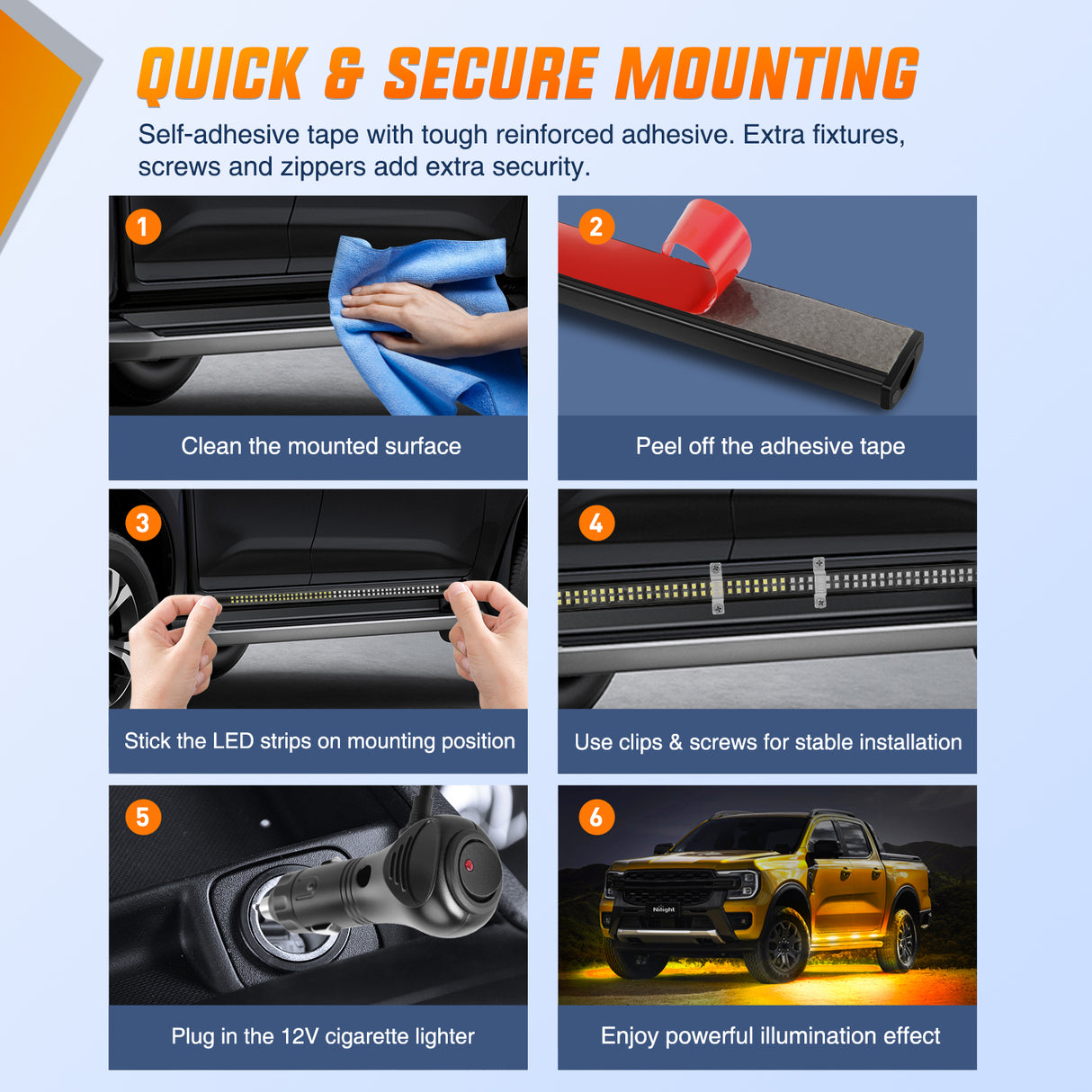 QUICK & SECURE MOUNTING

Self-adhesive tape with tough reinforced adhesive. Extra fixtures, screws and zippers add extra security.

1

Clean the mounted surface

2

Peel off the adhesive tape

3

Stick the LED strips on mounting position

4

Use clips & screws for stable installation

5

Plug in the 12V cigarette lighter

6

Nilight

Enjoy powerful illumination effect