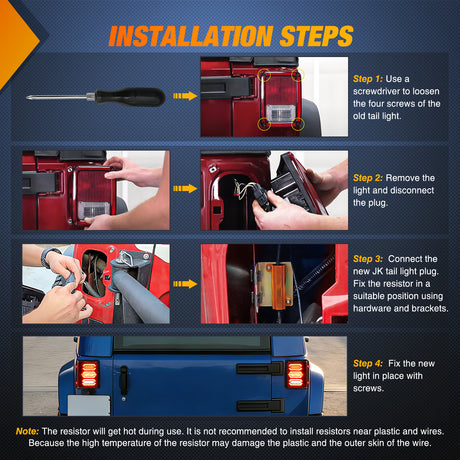 INSTALLATION STEPS

Step 1: Use a screwdriver to loosen the four screws of the old tail light.

Step 2: Remove the light and disconnect the plug.

Step 3: Connect the new JK tail light plug. Fix the resistor in a suitable position using hardware and brackets.

Step 4: Fix the new light in place with screws.

Note: The resistor will get hot during use. It is not recommended to install resistors near plastic and wires. Because the high temperature of the resistor may damage the plastic and the outer skin of the wire.