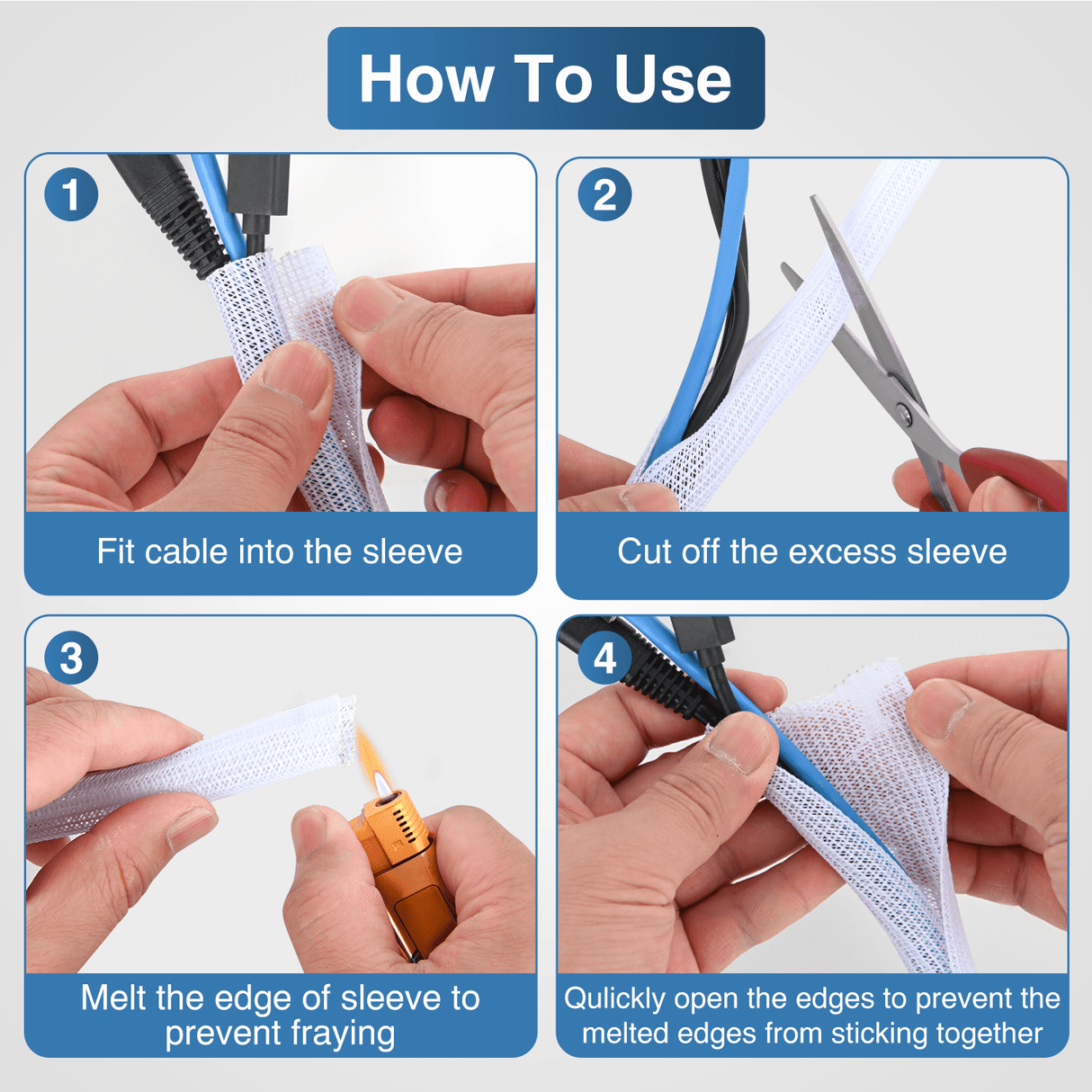 How To Use

1

Fit cable into the sleeve

2

Cut off the excess sleeve

3

Melt the edge of sleeve to prevent fraying

4

Qulickly open the edges to prevent the melted edges from sticking together