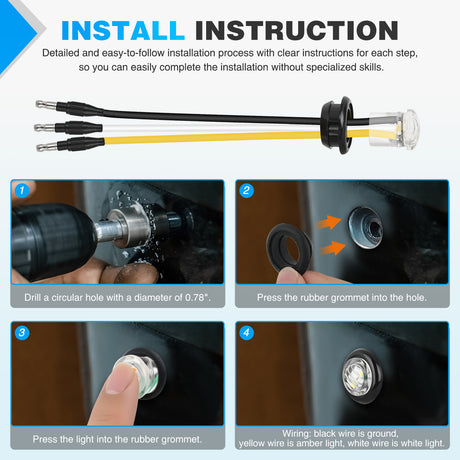 INSTALL INSTRUCTION

Detailed and easy-to-follow installation process with clear instructions for each step, so you can easily complete the installation without specialized skills.

1

Drill a circular hole with a diameter of 0.78".

2

Press the rubber grommet into the hole.

3

Press the light into the rubber grommet.

4

Wiring: black wire is ground, yellow wire is amber light, white wire is white light.