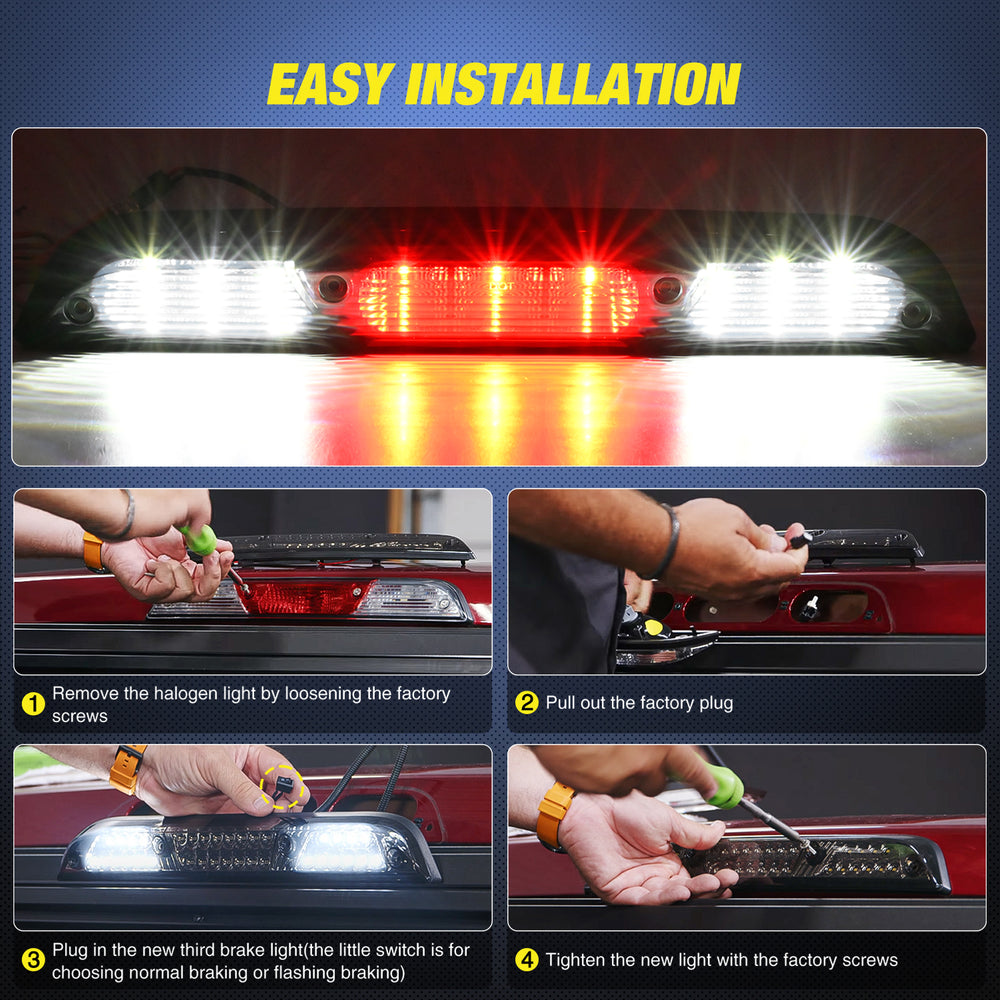 EASY INSTALLATION

1 Remove the halogen light by loosening the factory screws

2 Pull out the factory plug

3 Plug in the new third brake light(the little switch is for choosing normal braking or flashing braking)

4 Tighten the new light with the factory screws