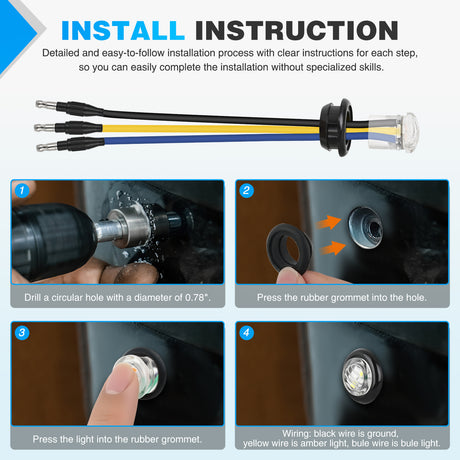 INSTALL INSTRUCTION

Detailed and easy-to-follow installation process with clear instructions for each step, so you can easily complete the installation without specialized skills.

1

Drill a circular hole with a diameter of 0.78".

2

Press the rubber grommet into the hole.

3

Press the light into the rubber grommet.

4

Wiring: black wire is ground, yellow wire is amber light, bule wire is bule light.