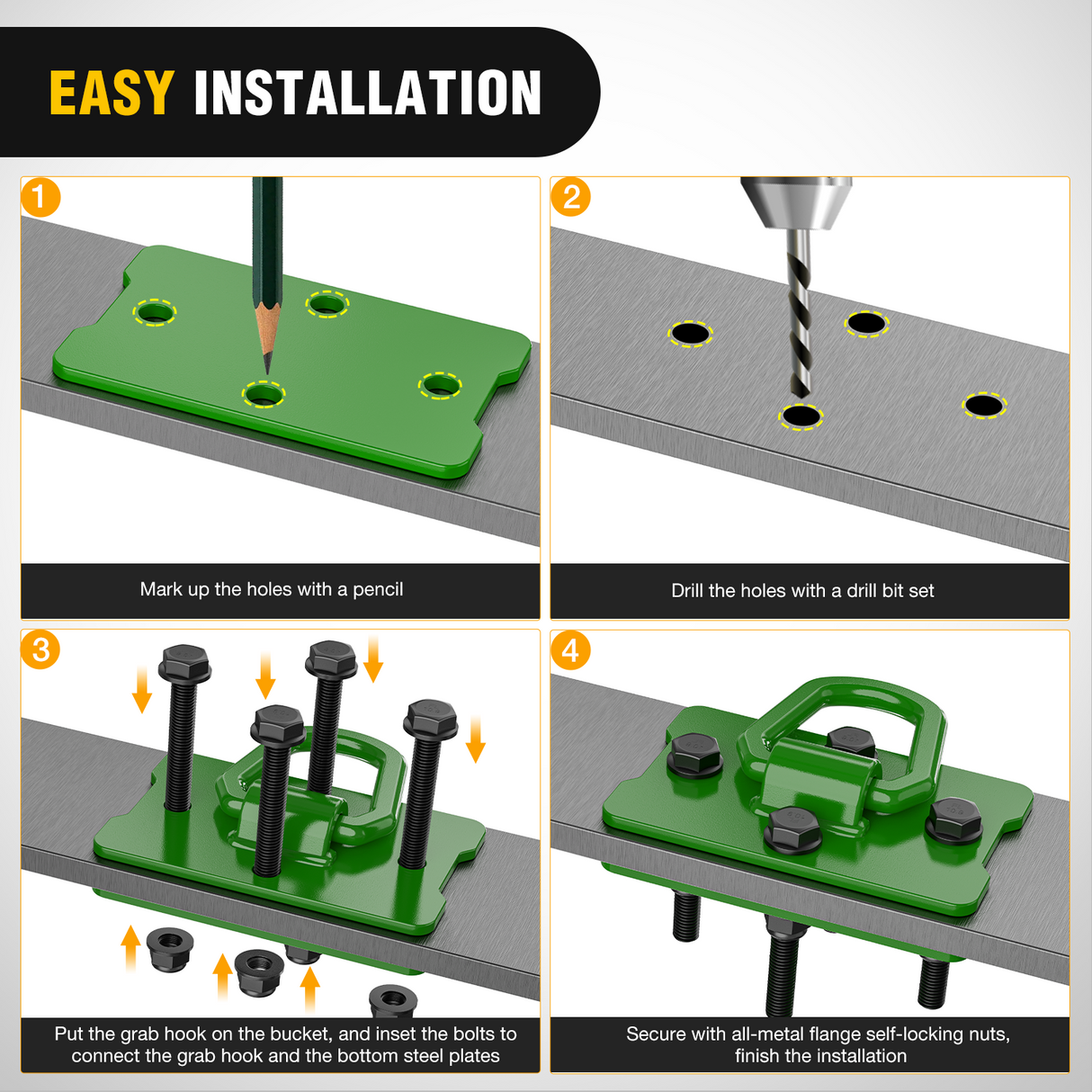 EASY INSTALLATION

1

Mark up the holes with a pencil

2

Drill the holes with a drill bit set

3

Put the grab hook on the bucket, and inset the bolts to connect the grab hook and the bottom steel plates

4

Secure with all-metal flange self-locking nuts, finish the installation