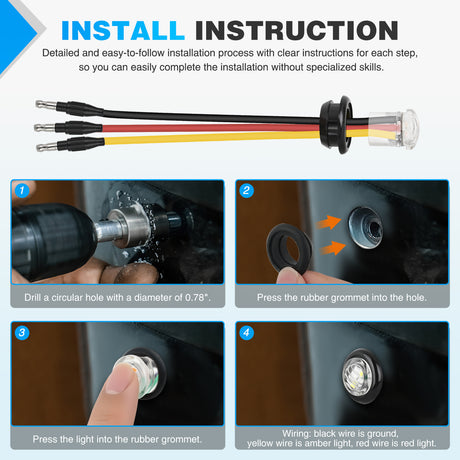 INSTALL INSTRUCTION

Detailed and easy-to-follow installation process with clear instructions for each step, so you can easily complete the installation without specialized skills.

1

Drill a circular hole with a diameter of 0.78".

2

Press the rubber grommet into the hole.

3

Press the light into the rubber grommet.

4

Wiring: black wire is ground, yellow wire is amber light, red wire is red light.