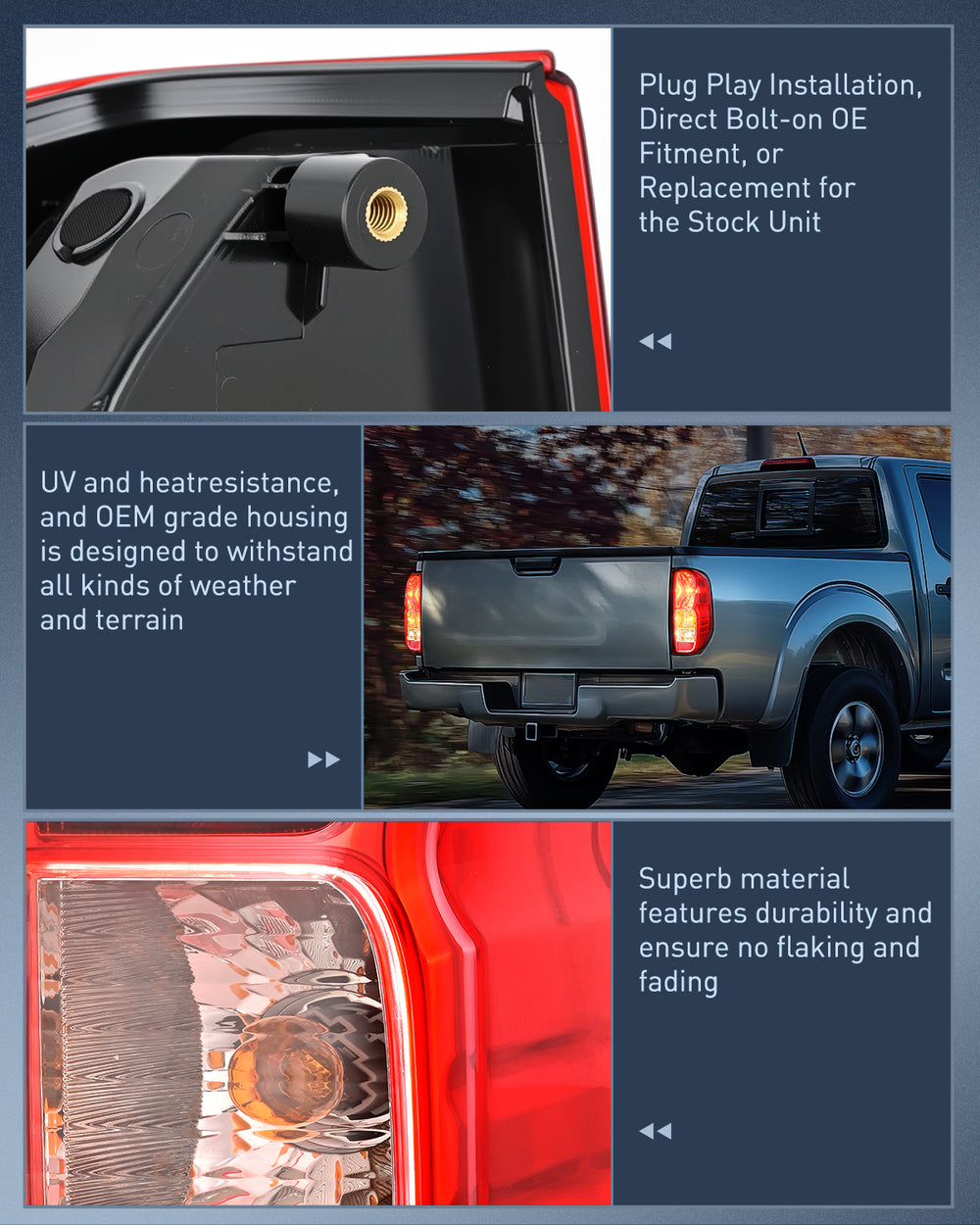 Plug Play Installation, Direct Bolt-on OE Fitment, or Replacement for the Stock Unit

UV and heatresistance, and OEM grade housing is designed to withstand all kinds of weather and terrain

Superb material features durability and ensure no flaking and fading