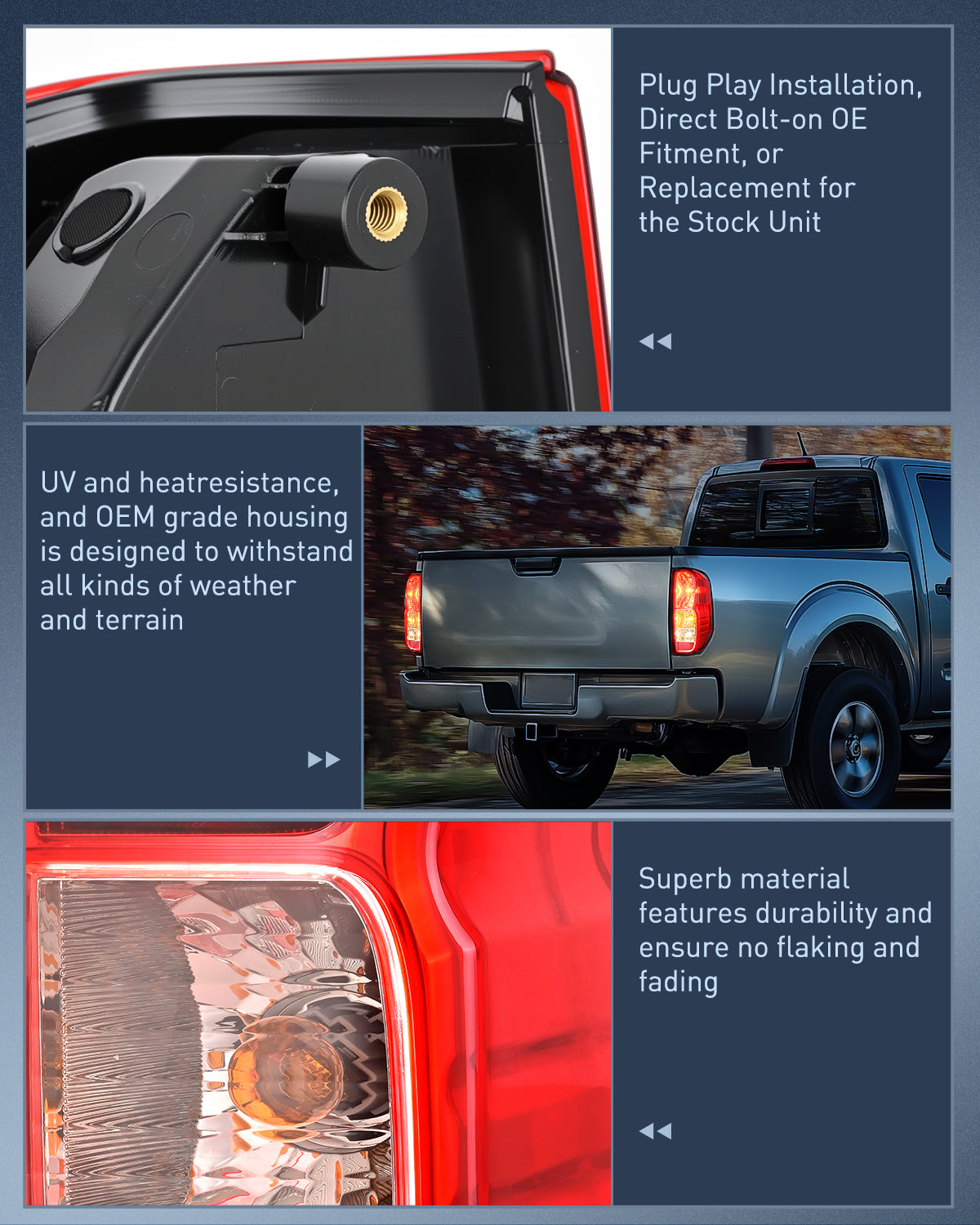 Plug Play Installation, Direct Bolt-on OE Fitment, or Replacement for the Stock Unit

UV and heatresistance, and OEM grade housing is designed to withstand all kinds of weather and terrain

Superb material features durability and ensure no flaking and fading