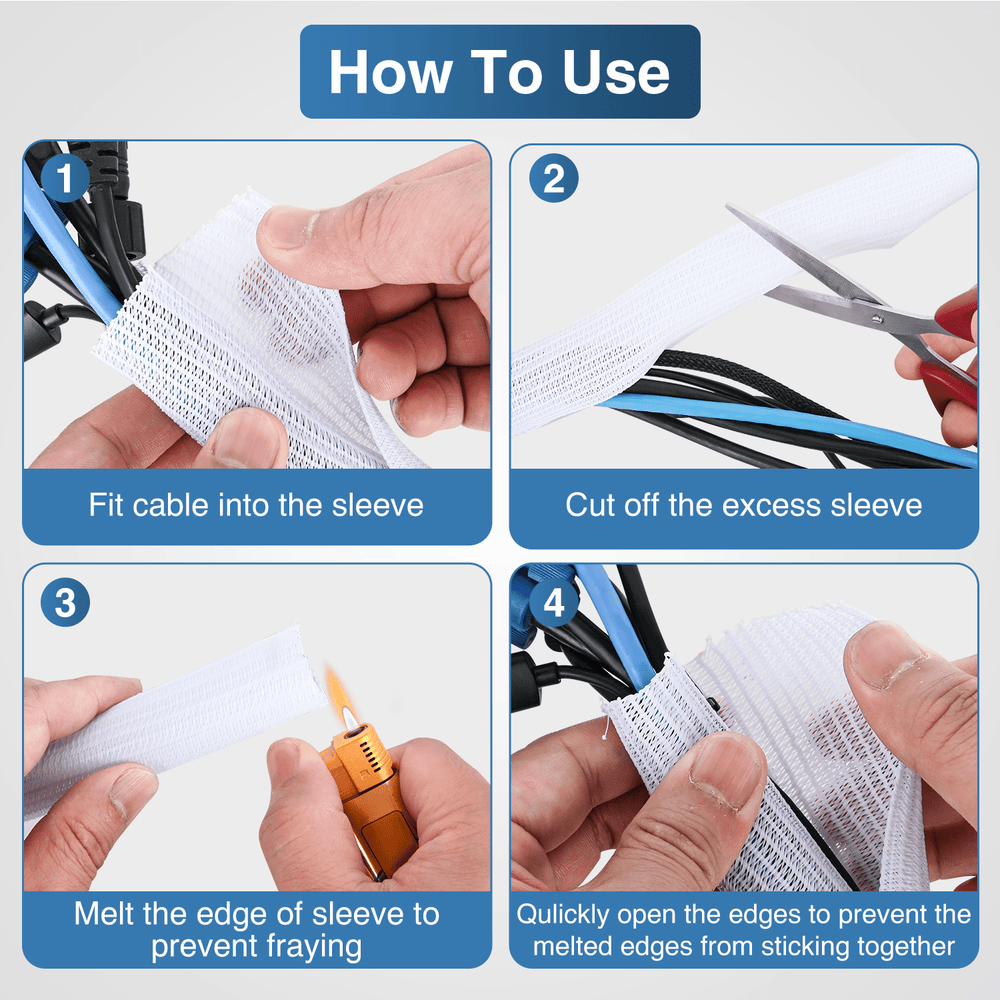 How To Use

1

Fit cable into the sleeve

2

Cut off the excess sleeve

3

Melt the edge of sleeve to prevent fraying

4

Qulickly open the edges to prevent the melted edges from sticking together