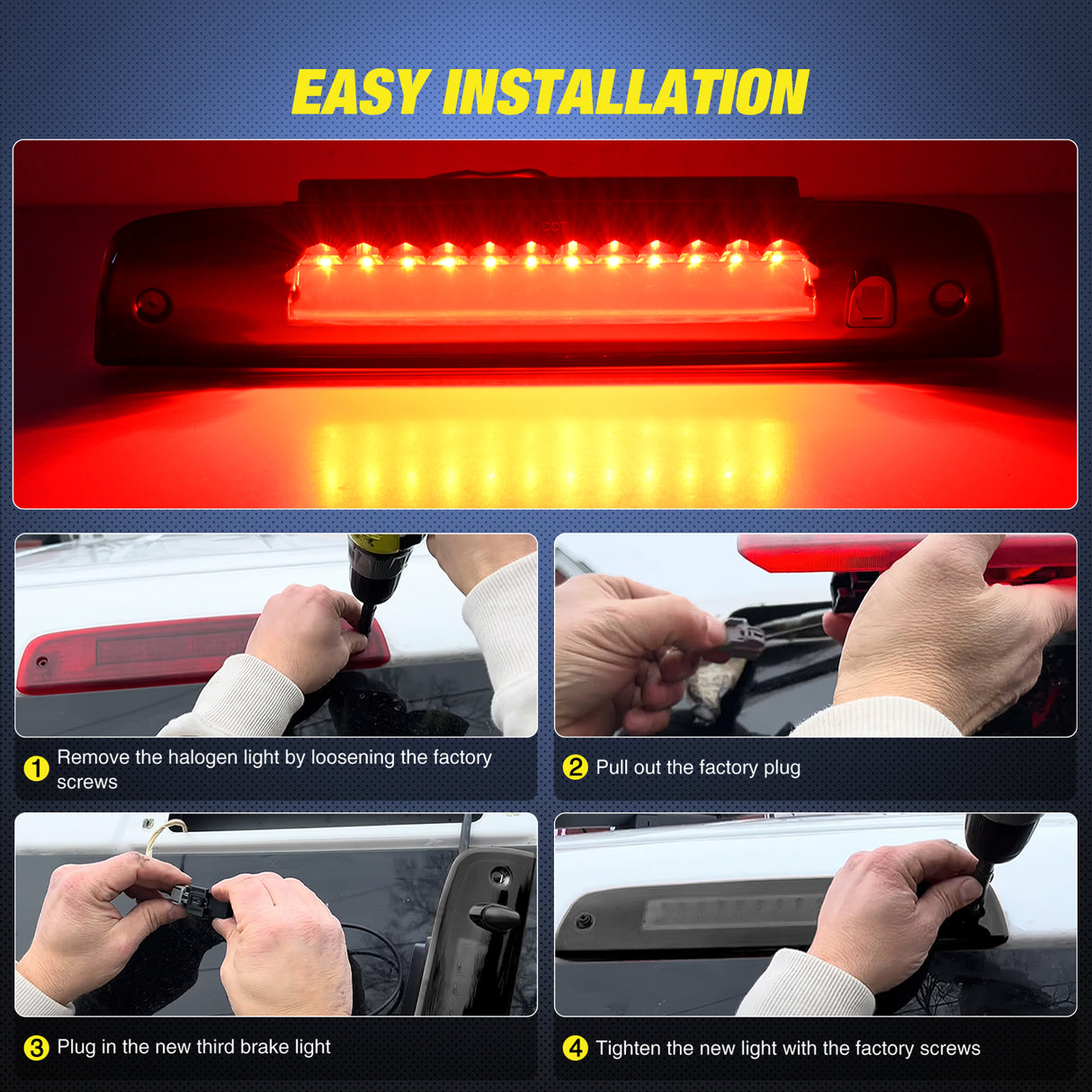 EASY INSTALLATION

1 Remove the halogen light by loosening the factory screws

2 Pull out the factory plug

3 Plug in the new third brake light

4 Tighten the new light with the factory screws