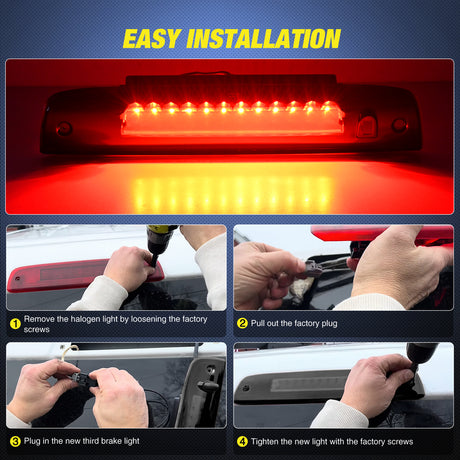 EASY INSTALLATION

1 Remove the halogen light by loosening the factory screws

2 Pull out the factory plug

3 Plug in the new third brake light

4 Tighten the new light with the factory screws