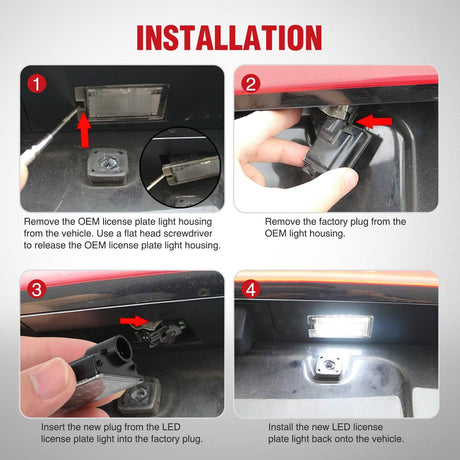 INSTALLATION

1

Remove the OEM license plate light housing from the vehicle. Use a flat head screwdriver to release the OEM license plate light housing.

2

Remove the factory plug from the OEM light housing.

3

Insert the new plug from the LED license plate light into the factory plug.

4

Install the new LED license plate light back onto the vehicle.