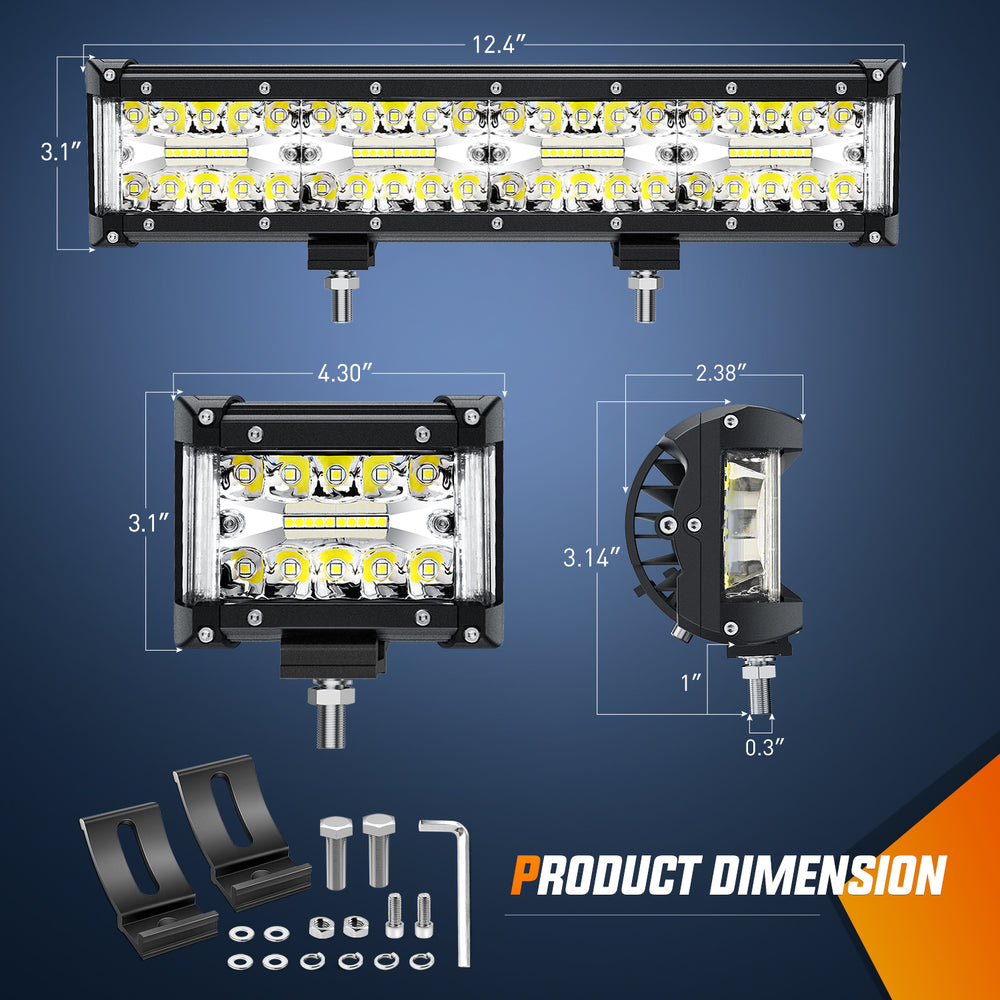 12.4″

3.1″

4.30″

3.1″

2.38″

3.14″

1″

0.3″

PRODUCT DIMENSION