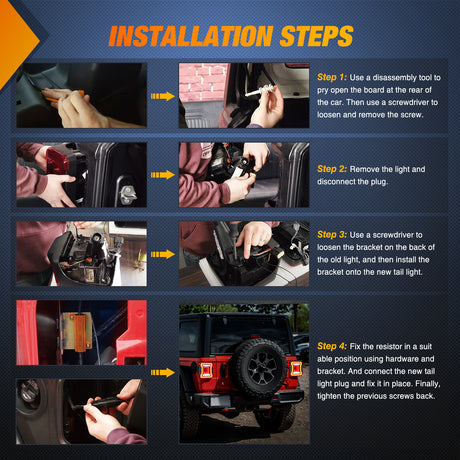 INSTALLATION STEPS

Step 1: Use a disassembly tool to pry open the board at the rear of the car. Then use a screwdriver to loosen and remove the screw.

Step 2: Remove the light and disconnect the plug.

Step 3: Use a screwdriver to loosen the bracket on the back of the old light, and then install the bracket onto the new tail light.

Step 4: Fix the resistor in a suit able position using hardware and bracket. And connect the new tail light plug and fix it in place. Finally, tighten the previous screws back.