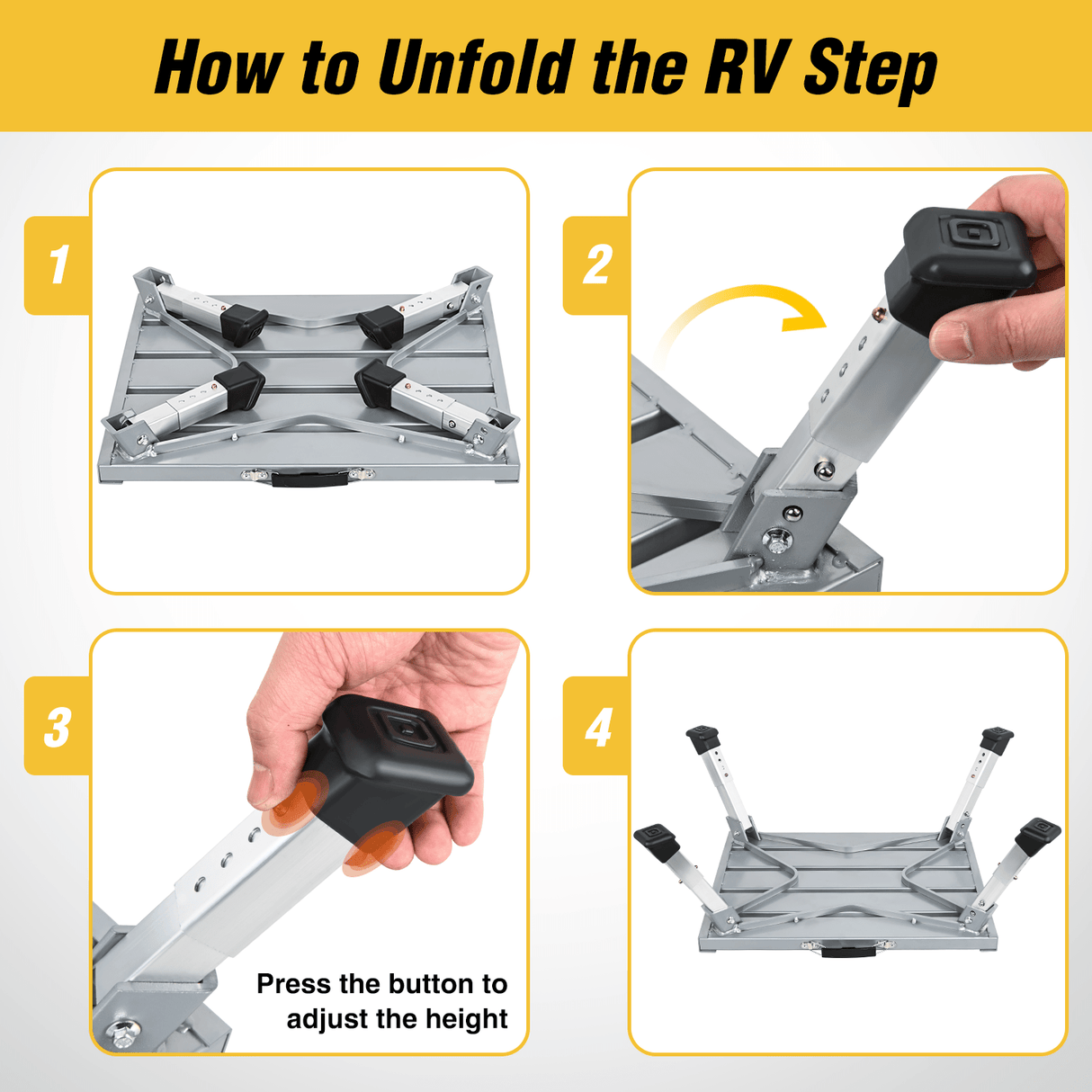 How to Unfold the RV Step

1

2

3

Press the button to adjust the height

4