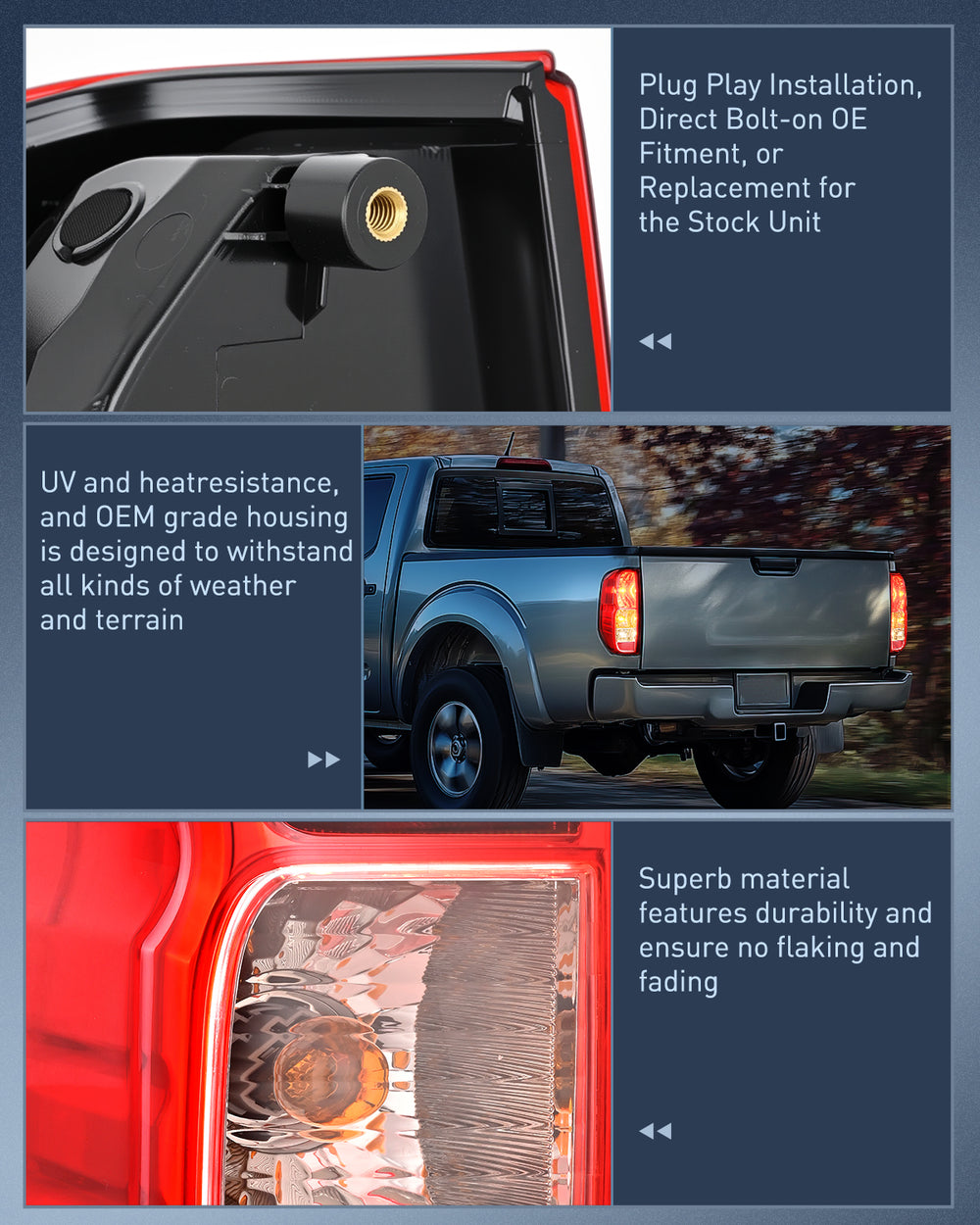 Plug Play Installation, Direct Bolt-on OE Fitment, or Replacement for the Stock Unit

UV and heatresistance, and OEM grade housing is designed to withstand all kinds of weather and terrain

Superb material features durability and ensure no flaking and fading