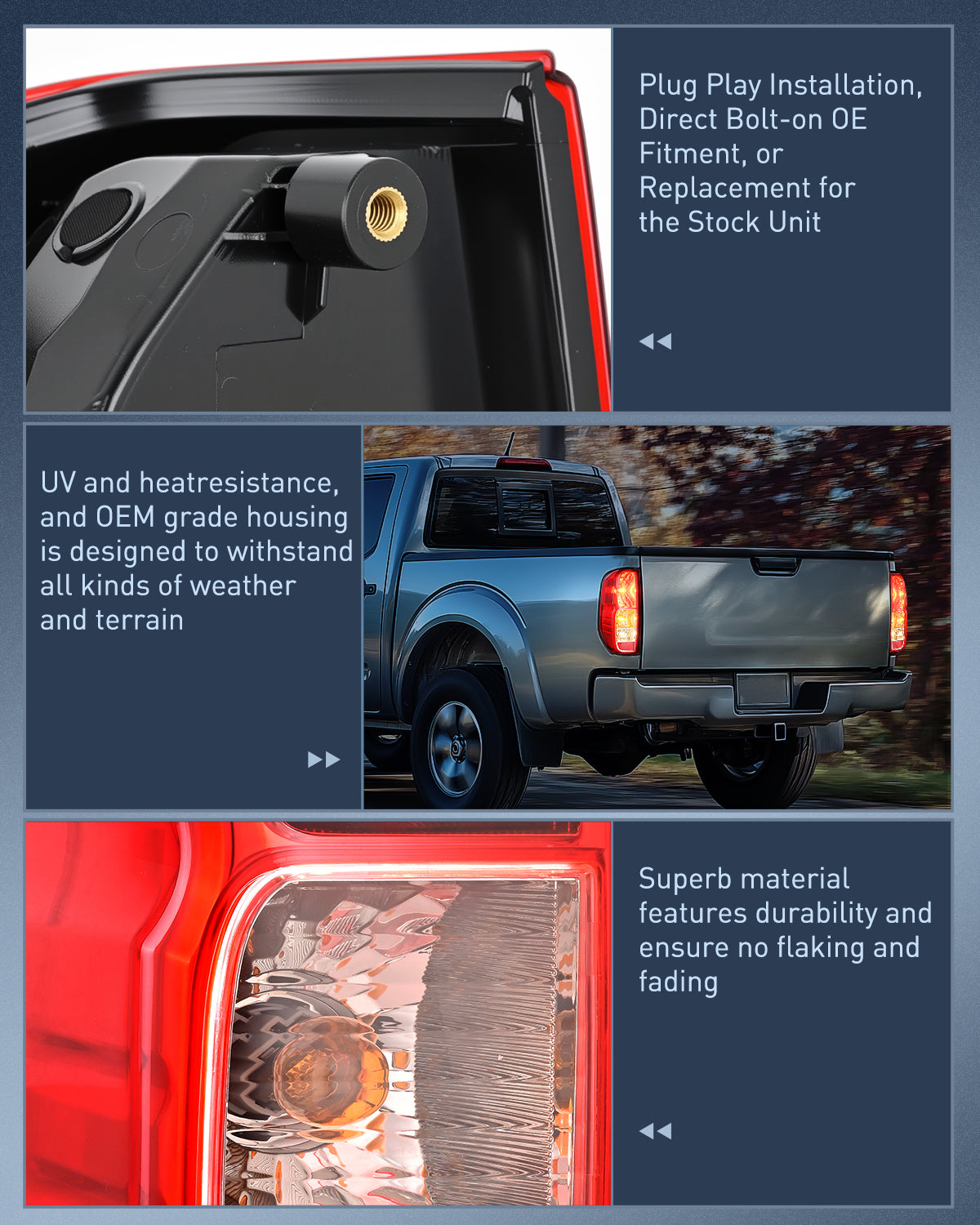 Plug Play Installation, Direct Bolt-on OE Fitment, or Replacement for the Stock Unit

UV and heatresistance, and OEM grade housing is designed to withstand all kinds of weather and terrain

Superb material features durability and ensure no flaking and fading