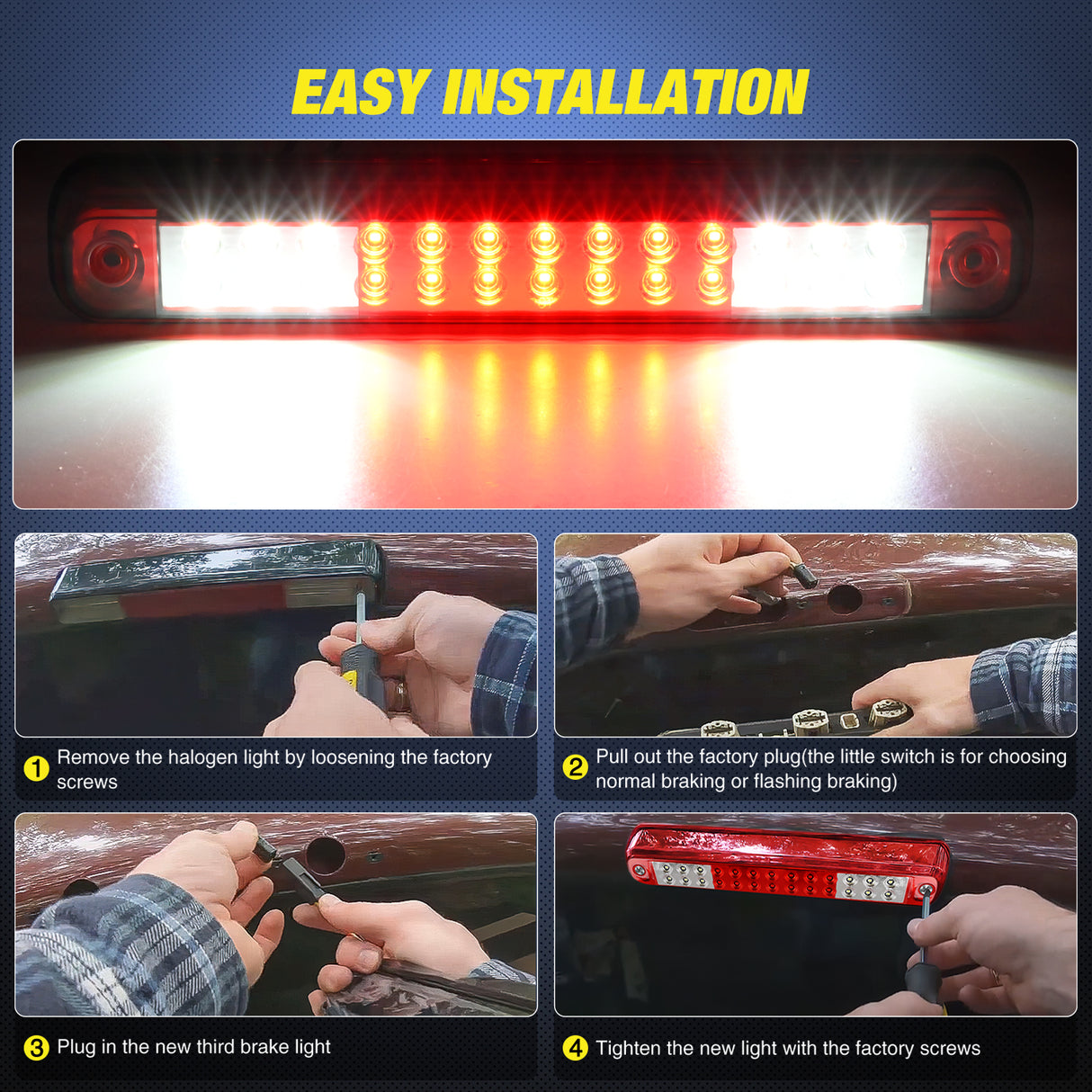 EASY INSTALLATION

1 Remove the halogen light by loosening the factory screws

2 Pull out the factory plug(the little switch is for choosing normal braking or flashing braking)

3 Plug in the new third brake light

4 Tighten the new light with the factory screws