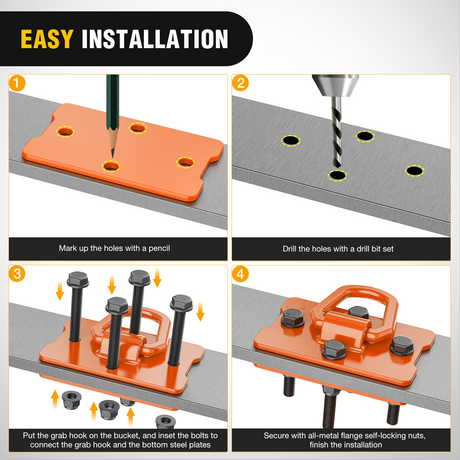 EASY INSTALLATION

1

Mark up the holes with a pencil

2

Drill the holes with a drill bit set

3

Put the grab hook on the bucket, and inset the bolts to connect the grab hook and the bottom steel plates

4

Secure with all-metal flange self-locking nuts, finish the installation