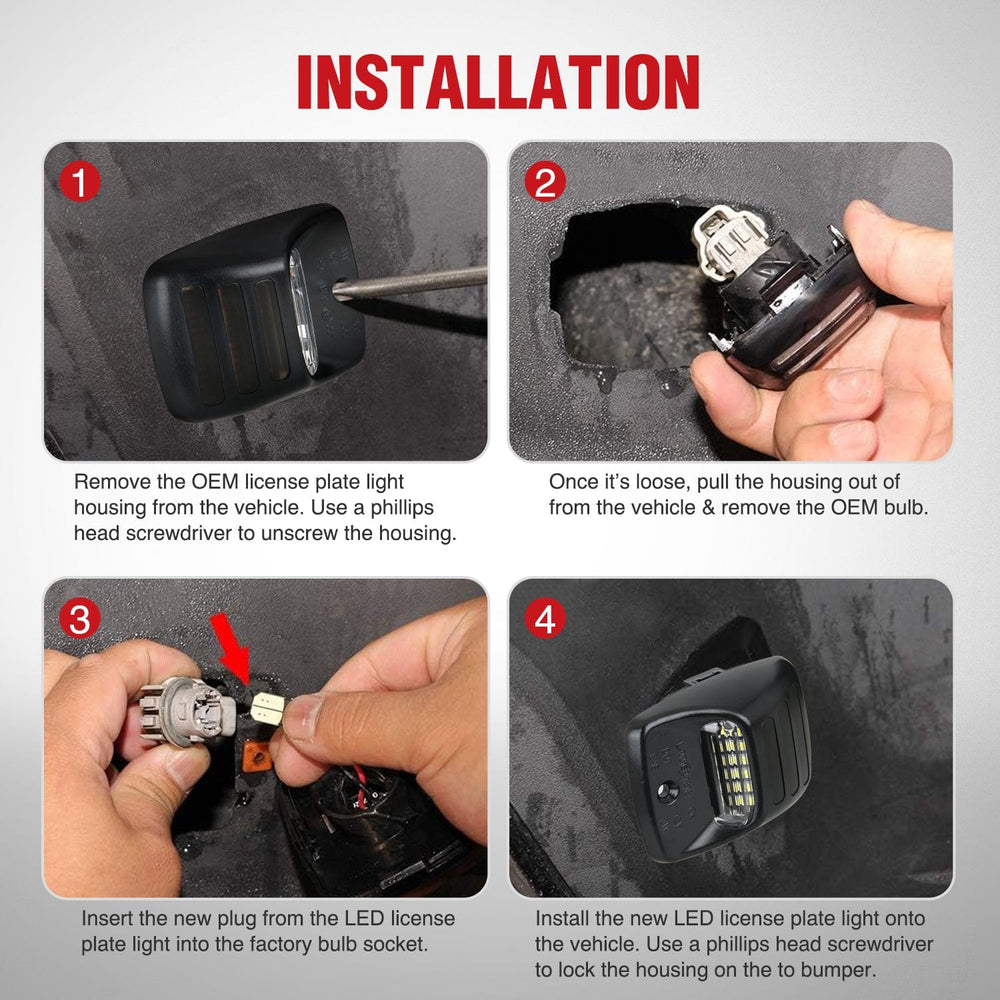 INSTALLATION

1

Remove the OEM license plate light housing from the vehicle. Use a phillips head screwdriver to unscrew the housing.

2

Once it's loose, pull the housing out of from the vehicle & remove the OEM bulb.

3

Insert the new plug from the LED license plate light into the factory bulb socket.

4

Install the new LED license plate light onto the vehicle. Use a phillips head screwdriver to lock the housing on the to bumper.