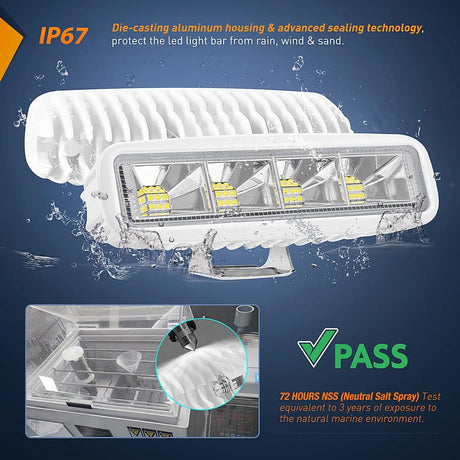 IP67

Die-casting aluminum housing & advanced sealing technology, protect the led light bar from rain, wind & sand.

PASS

72 HOURS NSS (Neutral Salt Spray) Test equivalent to 3 years of exposure to the natural marine environment.