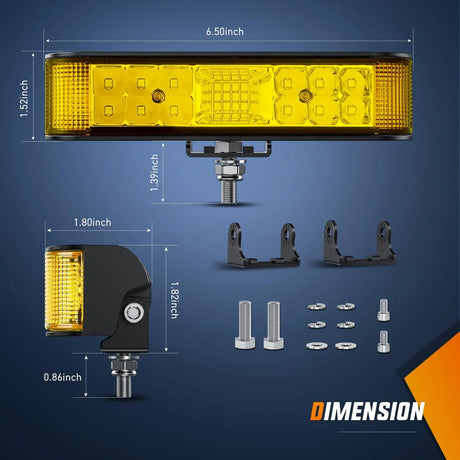 6.50inch

1.52inch

1.39inch

1.80inch

1.82inch

0.86inch

DIMENSION