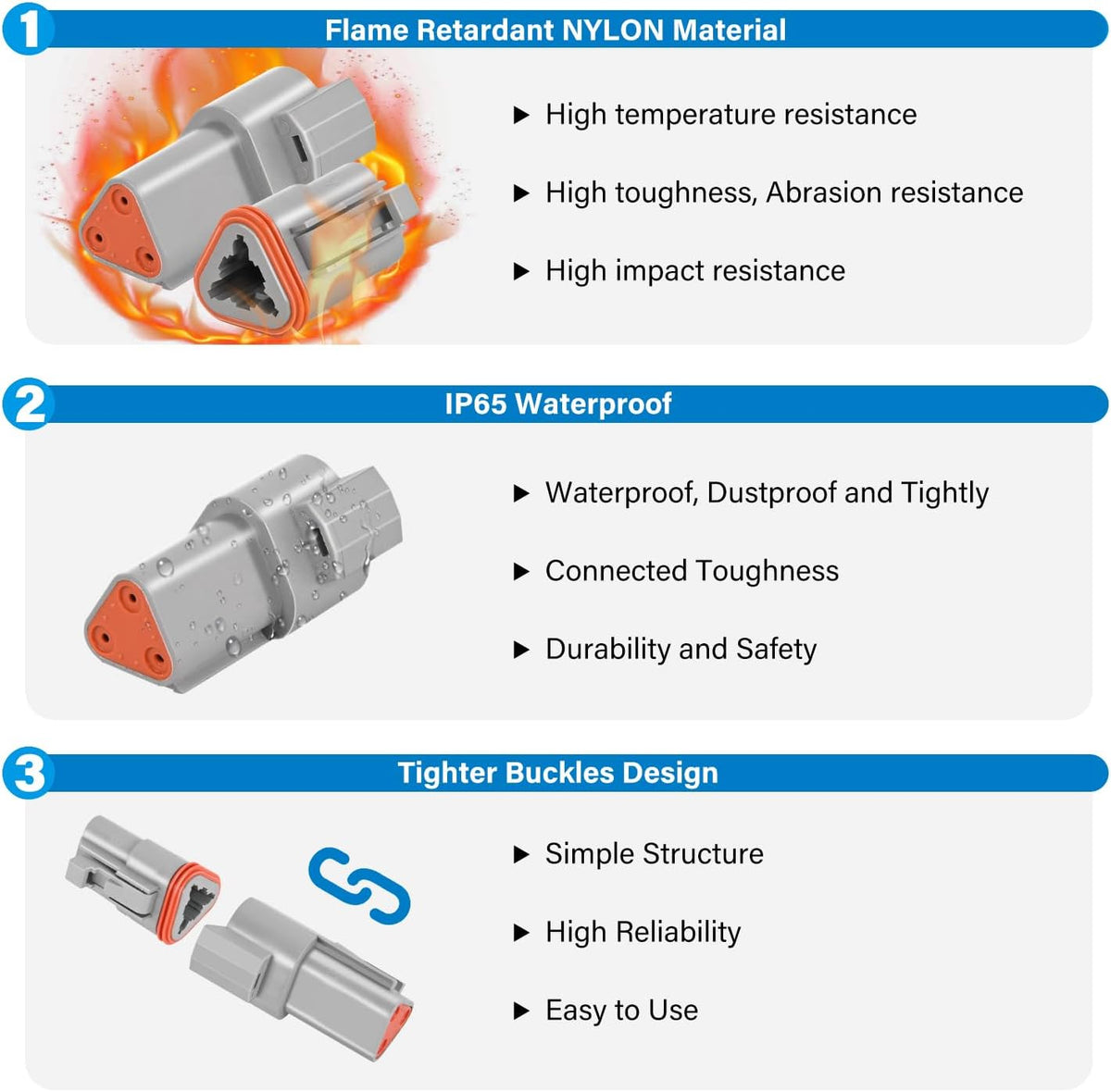 1 Flame Retardant NYLON Material

▶ High temperature resistance

▶ High toughness, Abrasion resistance

▶ High impact resistance

2 IP65 Waterproof

▶ Waterproof, Dustproof and Tightly

▶ Connected Toughness

▶ Durability and Safety

3 Tighter Buckles Design

▶ Simple Structure

▶ High Reliability

▶ Easy to Use