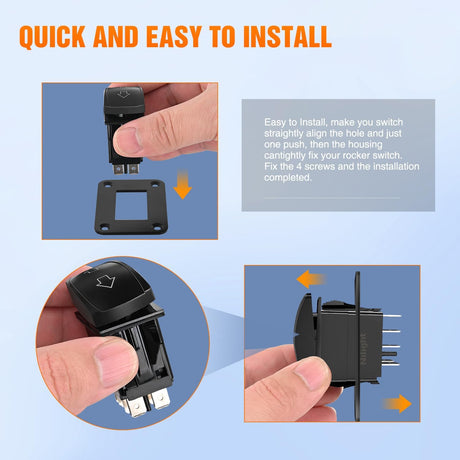 QUICK AND EASY TO INSTALL

Easy to Install, make you switch straightly align the hole and just one push, then the housing cantightly fix your rocker switch. Fix the 4 screws and the installation completed.

Nilight