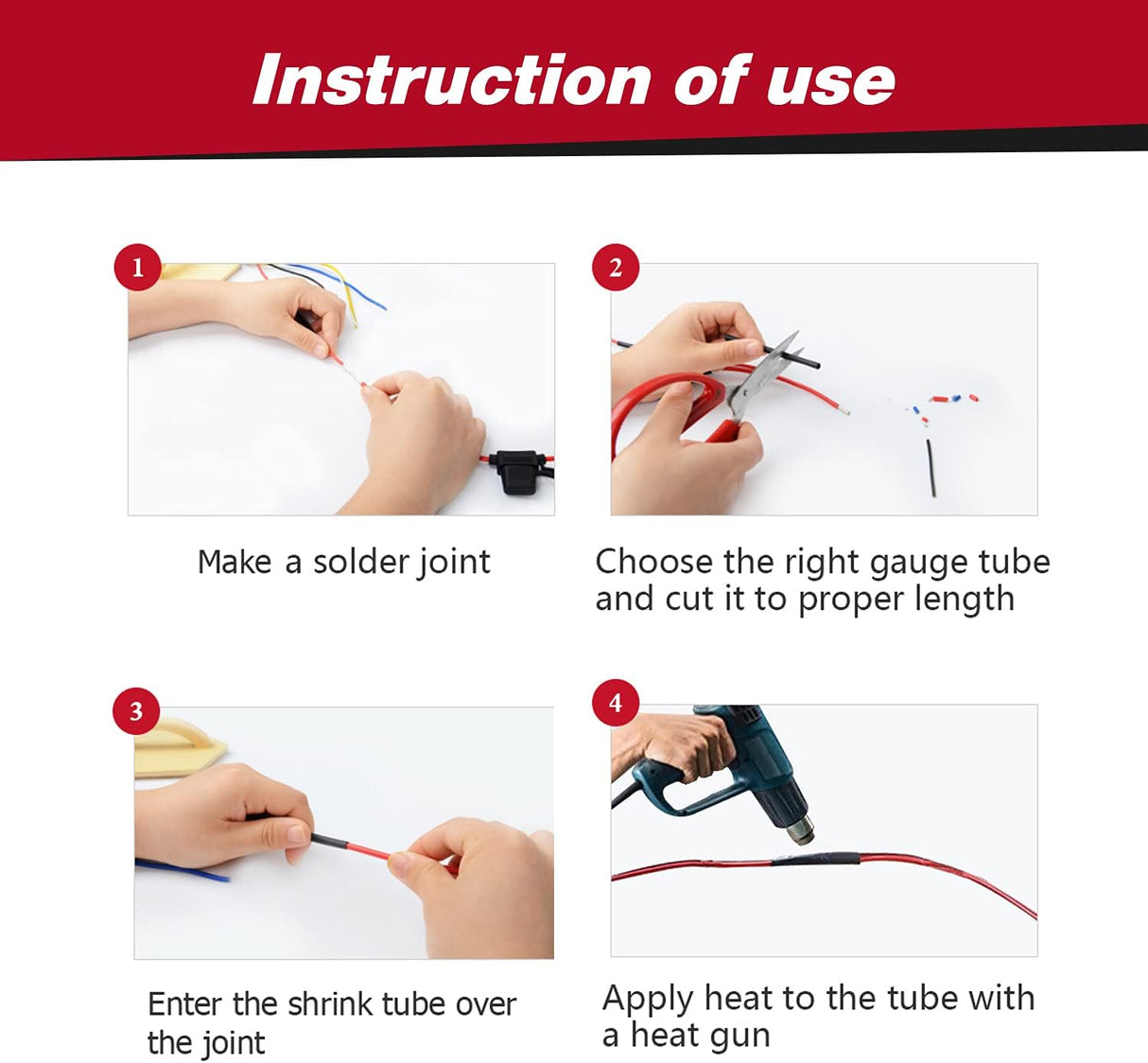 Instruction of use

1

Make a solder joint

2

Choose the right gauge tube and cut it to proper length

3

Enter the shrink tube over the joint

4

Apply heat to the tube with a heat gun