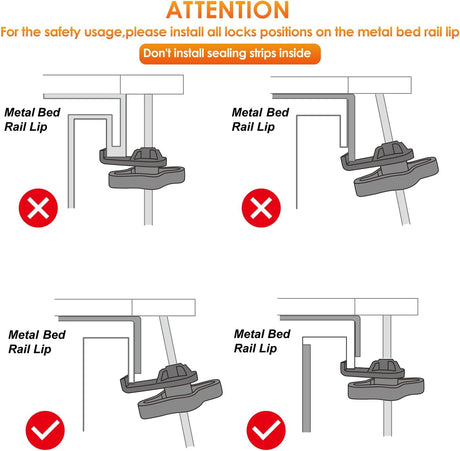 ATTENTION

For the safety usage,please install all locks positions on the metal bed rail lip

Don't install sealing strips inside

Metal Bed Rail Lip

Metal Bed Rail Lip

Metal Bed Rail Lip

Metal Bed Rail Lip