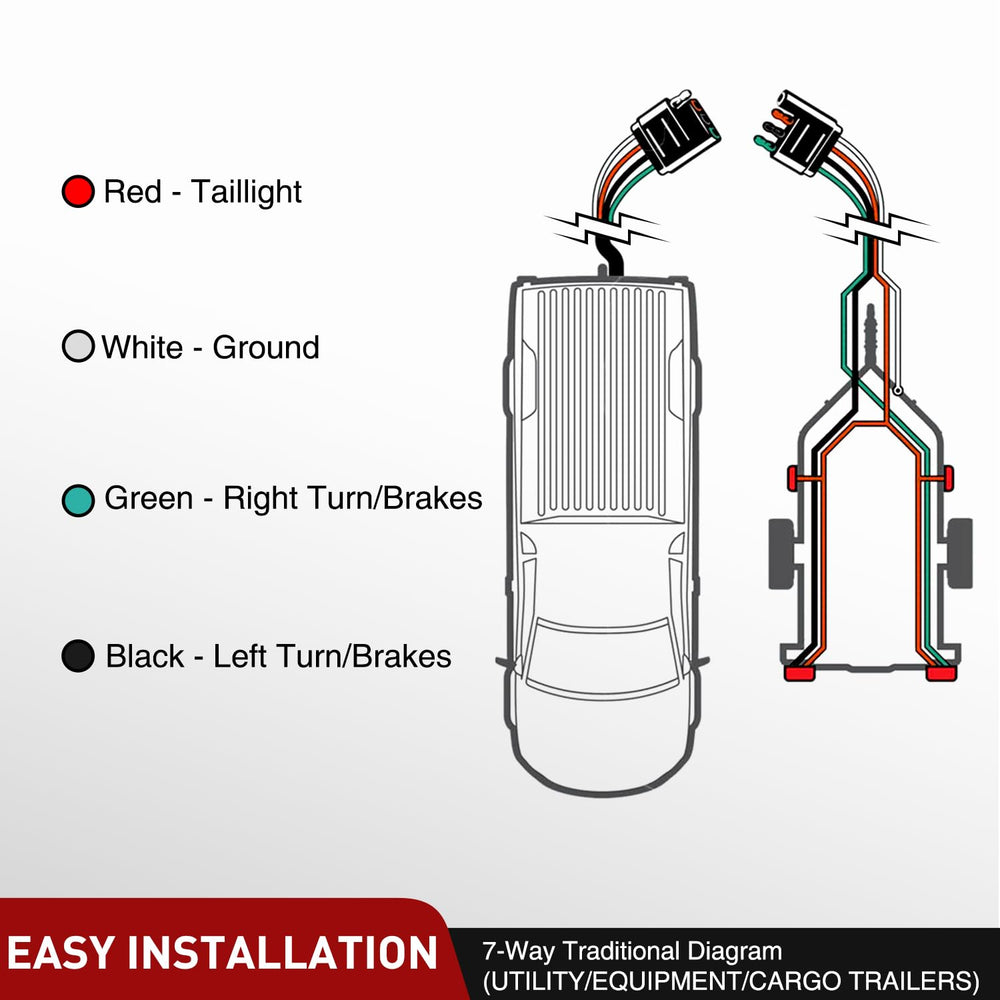 Red - Taillight

White - Ground

Green - Right Turn/Brakes

Black - Left Turn/Brakes

EASY INSTALLATION

7-Way Traditional Diagram
(UTILITY/EQUIPMENT/CARGO TRAILERS)