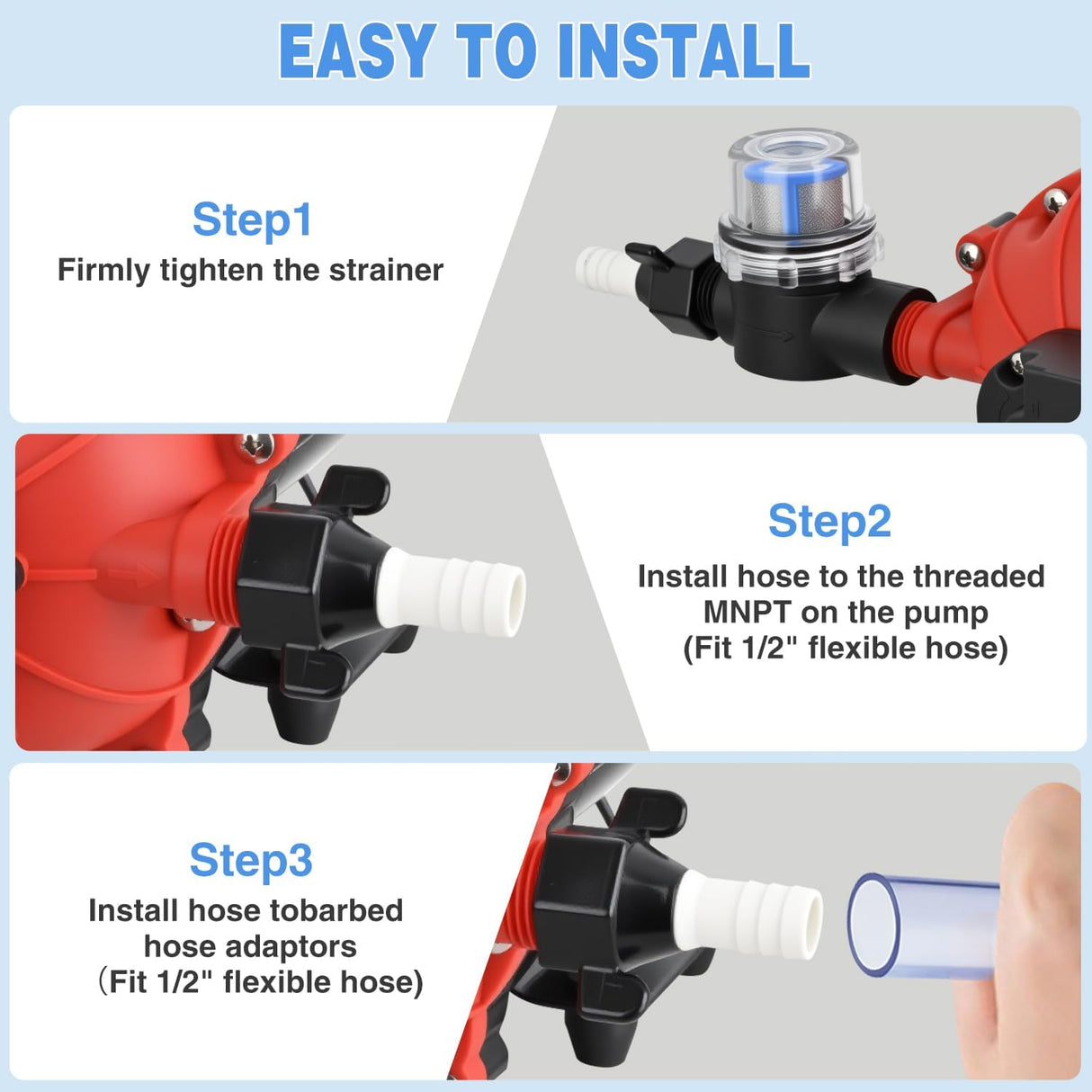 EASY TO INSTALL

Step1
Firmly tighten the strainer

Step2
Install hose to the threaded MNPT on the pump (Fit 1/2" flexible hose)

Step3
Install hose tobarbed hose adaptors （Fit 1/2" flexible hose)