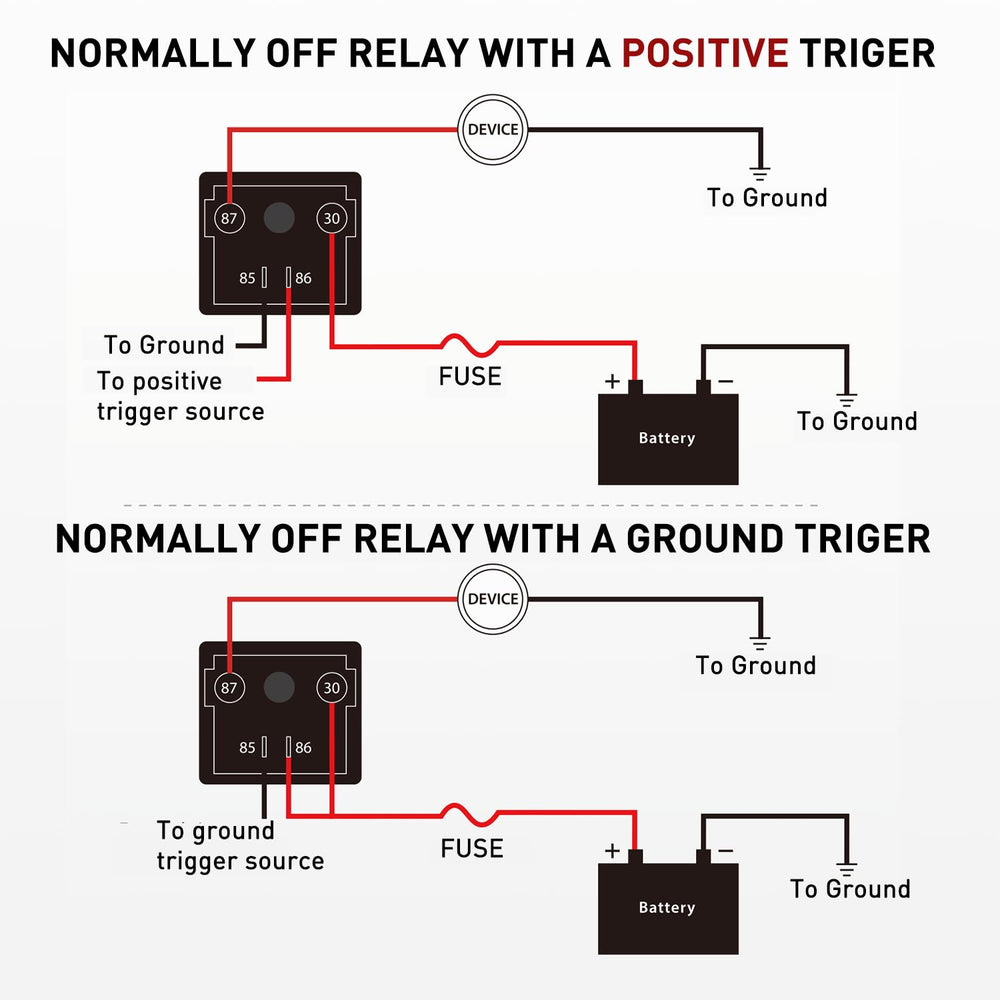 NORMALLY OFF RELAY WITH A POSITIVE TRIGER

DEVICE

To Ground

87
30
85
86

To Ground
To positive trigger source

FUSE

+
−
Battery

To Ground

NORMALLY OFF RELAY WITH A GROUND TRIGER

DEVICE

To Ground

87
30
85
86

To ground trigger source

FUSE

+
−
Battery

To Ground