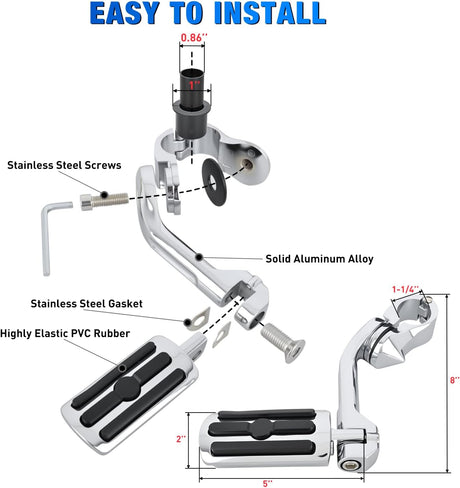 EASY TO INSTALL

0.86''

1''

Stainless Steel Screws

Solid Aluminum Alloy

Stainless Steel Gasket

Highly Elastic PVC Rubber

1-1/4''

8''

2''

5''