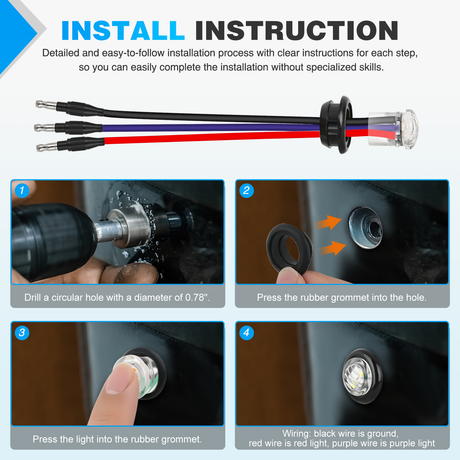 INSTALL INSTRUCTION

Detailed and easy-to-follow installation process with clear instructions for each step, so you can easily complete the installation without specialized skills.

1

Drill a circular hole with a diameter of 0.78".

2

Press the rubber grommet into the hole.

3

Press the light into the rubber grommet.

4

Wiring: black wire is ground, red wire is red light, purple wire is purple light